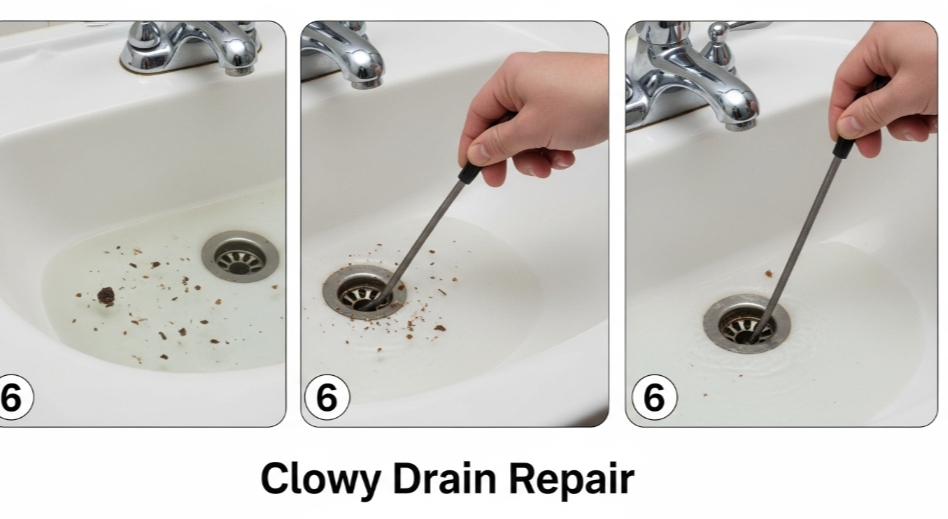 6

6

6

Clowy Drain Repair