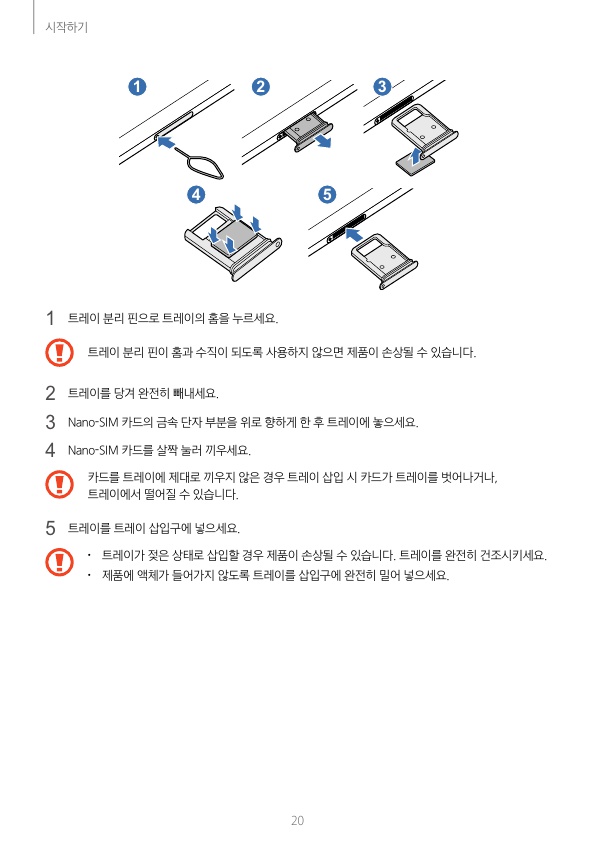 시작하기

1

2

3

4

5

1 트레이 분리 핀으로 트레이의 홈을 누르세요.

트레이 분리 핀이 홈과 수직이 되도록 사용하지 않으면 제품이 손상될 수 있습니다.

2 트레이를 당겨 완전히 빼내세요.

3 Nano-SIM 카드의 금속 단자 부분을 위로 향하게 한 후 트레이에 놓으세요.

4 Nano-SIM 카드를 살짝 눌러 끼우세요.

카드를 트레이에 제대로 끼우지 않은 경우 트레이 삽입 시 카드가 트레이를 벗어나거나, 트레이에서 떨어질 수 있습니다.

5 트레이를 트레이 삽입구에 넣으세요.

• 트레이가 젖은 상태로 삽입할 경우 제품이 손상될 수 있습니다. 트레이를 완전히 건조시키세요.
• 제품에 액체가 들어가지 않도록 트레이를 삽입구에 완전히 밀어 넣으세요.

20