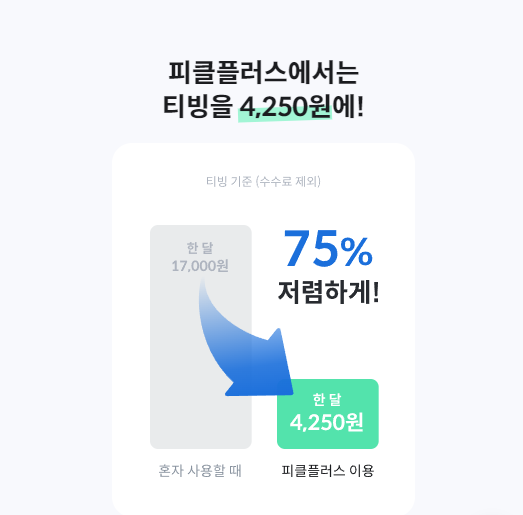 피클플러스에서는
티빙을 4,250원에!

티빙 기준 (수수료 제외)

한 달
17,000원

75%
저렴하게!

한 달
4,250원

혼자 사용할 때

피클플러스 이용