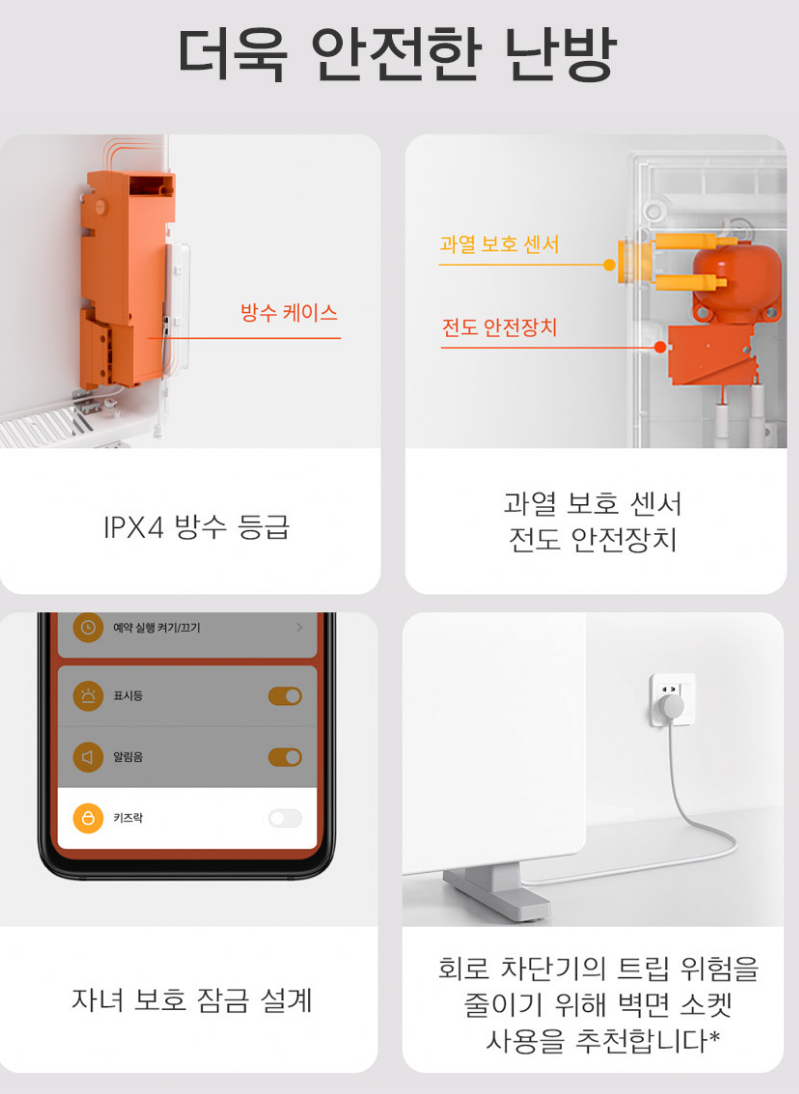 더욱 안전한 난방

방수 케이스

IPX4 방수 등급

과열 보호 센서

전도 안전장치

과열 보호 센서
전도 안전장치

예약 실행 켜기/끄기

표시등

알림음

키즈락

자녀 보호 잠금 설계

회로 차단기의 트립 위험을
줄이기 위해 벽면 소켓
사용을 추천합니다*