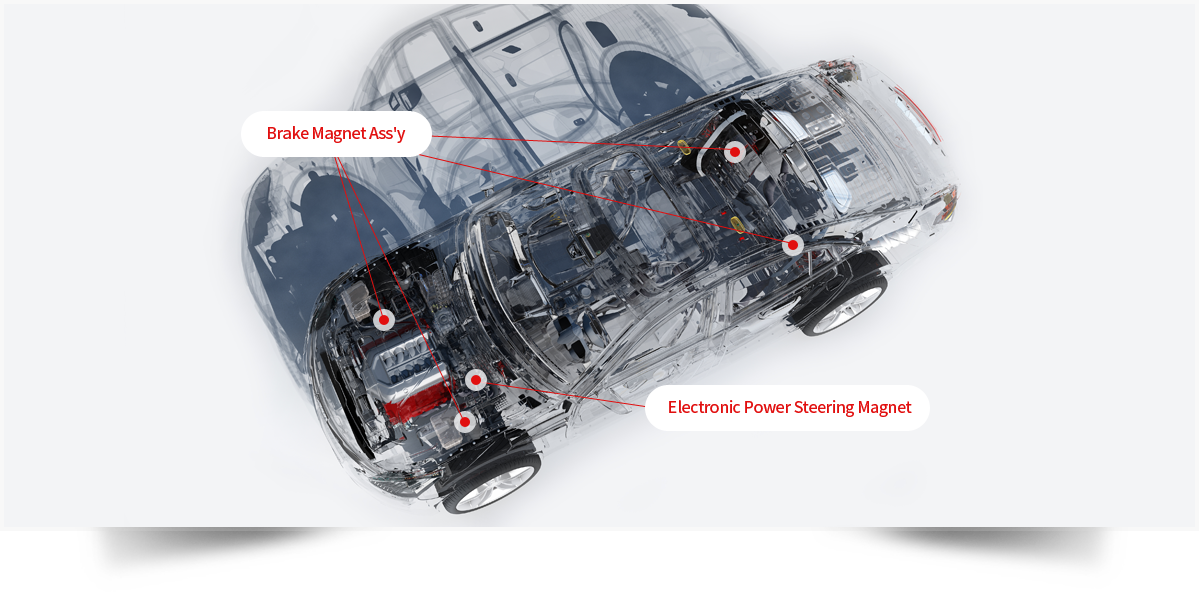 Brake Magnet Ass'y

Electronic Power Steering Magnet