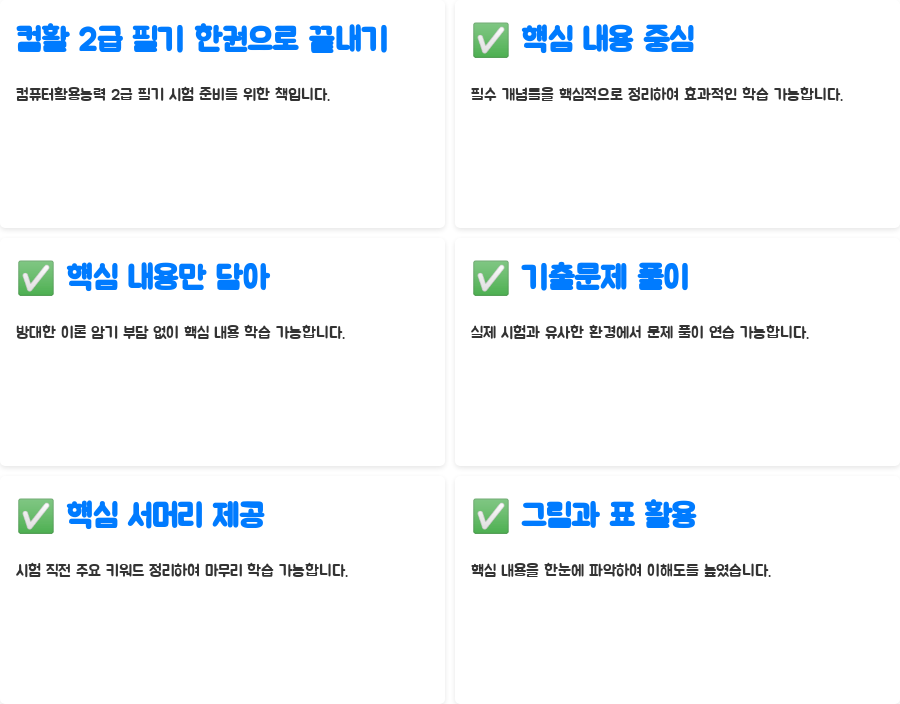 컴활 2급 필기 한권으로 끝내기

컴퓨터활용능력 2급 필기 시험 준비를 위한 책입니다.

✅ 핵심 내용 중심

필수 개념들을 핵심적으로 정리하여 효과적인 학습 가능합니다.

✅ 핵심 내용만 담아

방대한 이론 암기 부담 없이 핵심 내용 학습 가능합니다.

✅ 기출문제 풀이

실제 시험과 유사한 환경에서 문제 풀이 연습 가능합니다.

✅ 핵심 서머리 제공

시험 직전 주요 키워드 정리하여 마무리 학습 가능합니다.

✅ 그림과 표 활용

핵심 내용을 한눈에 파악하여 이해도를 높였습니다.