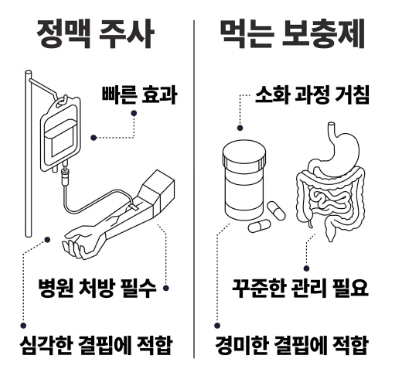 정맥 주사

빠른 효과

병원 처방 필수

심각한 결핍에 적합

먹는 보충제

소화 과정 거침

꾸준한 관리 필요

경미한 결핍에 적합