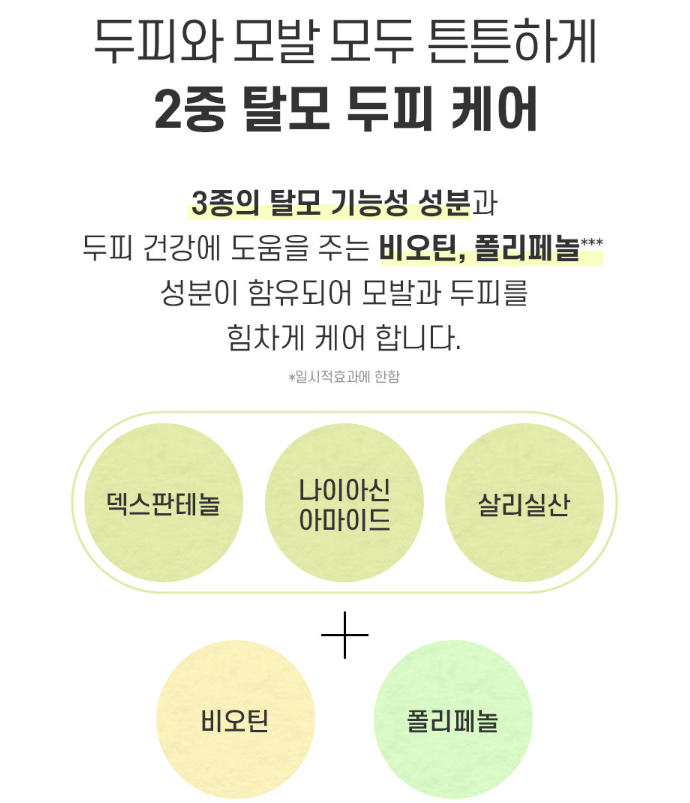 두피와 모발 모두 튼튼하게
2중 탈모 두피 케어

3종의 탈모 기능성 성분과 두피 건강에 도움을 주는 비오틴, 폴리페놀*** 성분이 함유되어 모발과 두피를 힘차게 케어 합니다.

*일시적효과에 한함

덱스판테놀

나이아신
아마이드

살리실산

+

비오틴

폴리페놀