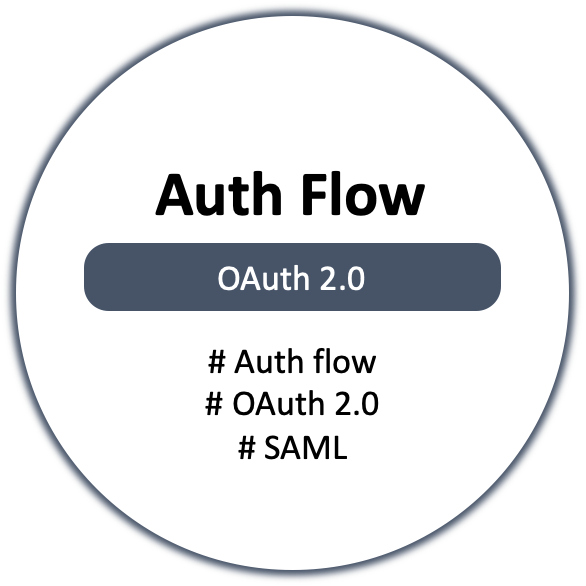 Auth Flow

OAuth 2.0

# Auth flow
# OAuth 2.0
# SAML