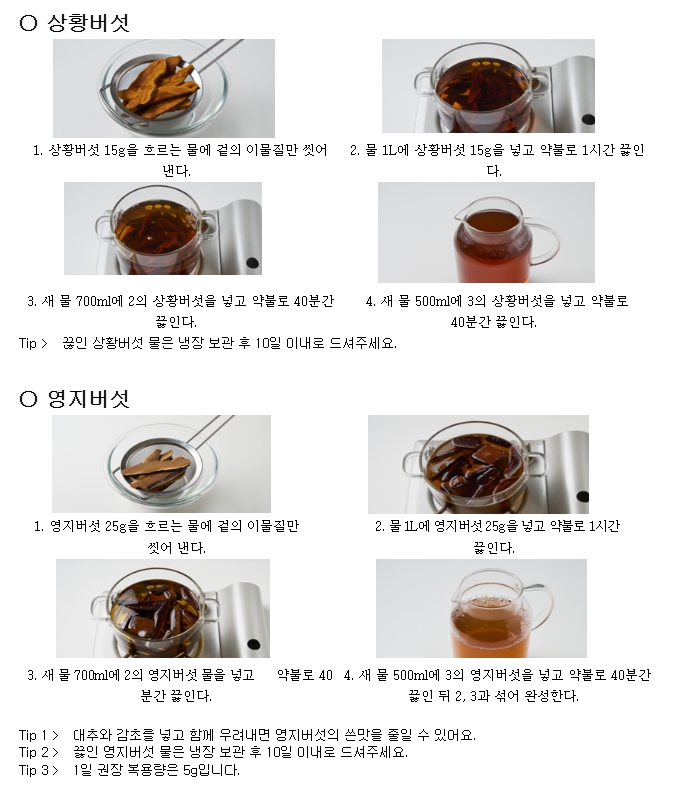 ○ 상황버섯

1. 상황버섯 15g을 흐르는 물에 겉의 이물질만 씻어 낸다.

2. 물 1L에 상황버섯 15g을 넣고 약불로 1시간 끓인다.

3. 새 물 700ml에 2의 상황버섯을 넣고 약불로 40분간 끓인다.

4. 새 물 500ml에 3의 상황버섯을 넣고 약불로 40분간 끓인다.

Tip > 끓인 상황버섯 물은 냉장 보관 후 10일 이내로 드셔주세요.

○ 영지버섯

1. 영지버섯 25g을 흐르는 물에 겉의 이물질만 씻어 낸다.

2. 물 1L에 영지버섯 25g을 넣고 약불로 1시간 끓인다.

3. 새 물 700ml에 2의 영지버섯 물을 넣고 약불로 40분간 끓인다.

4. 새 물 500ml에 3의 영지버섯을 넣고 약불로 40분간 끓인 뒤 2, 3과 섞어 완성한다.

Tip 1 > 대추와 감초를 넣고 함께 우려내면 영지버섯의 쓴맛을 줄일 수 있어요.
Tip 2 > 끓인 영지버섯 물은 냉장 보관 후 10일 이내로 드셔주세요.
Tip 3 > 1일 권장 복용량은 5g입니다.