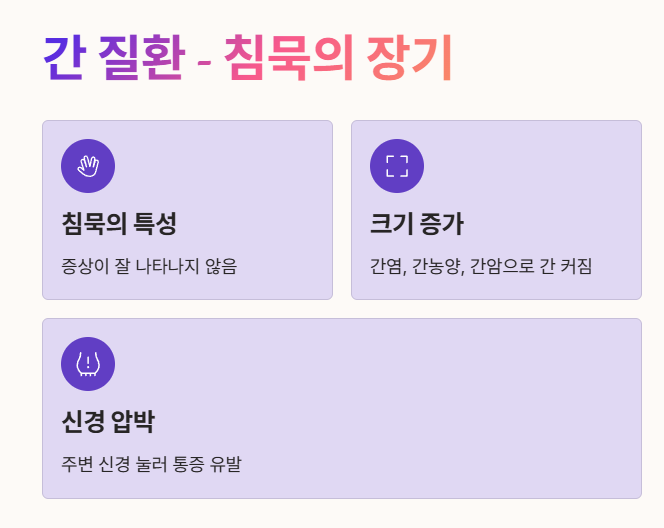 간 질환 - 침묵의 장기

침묵의 특성

증상이 잘 나타나지 않음

크기 증가

간염, 간농양, 간암으로 간 커짐

신경 압박

주변 신경 눌러 통증 유발