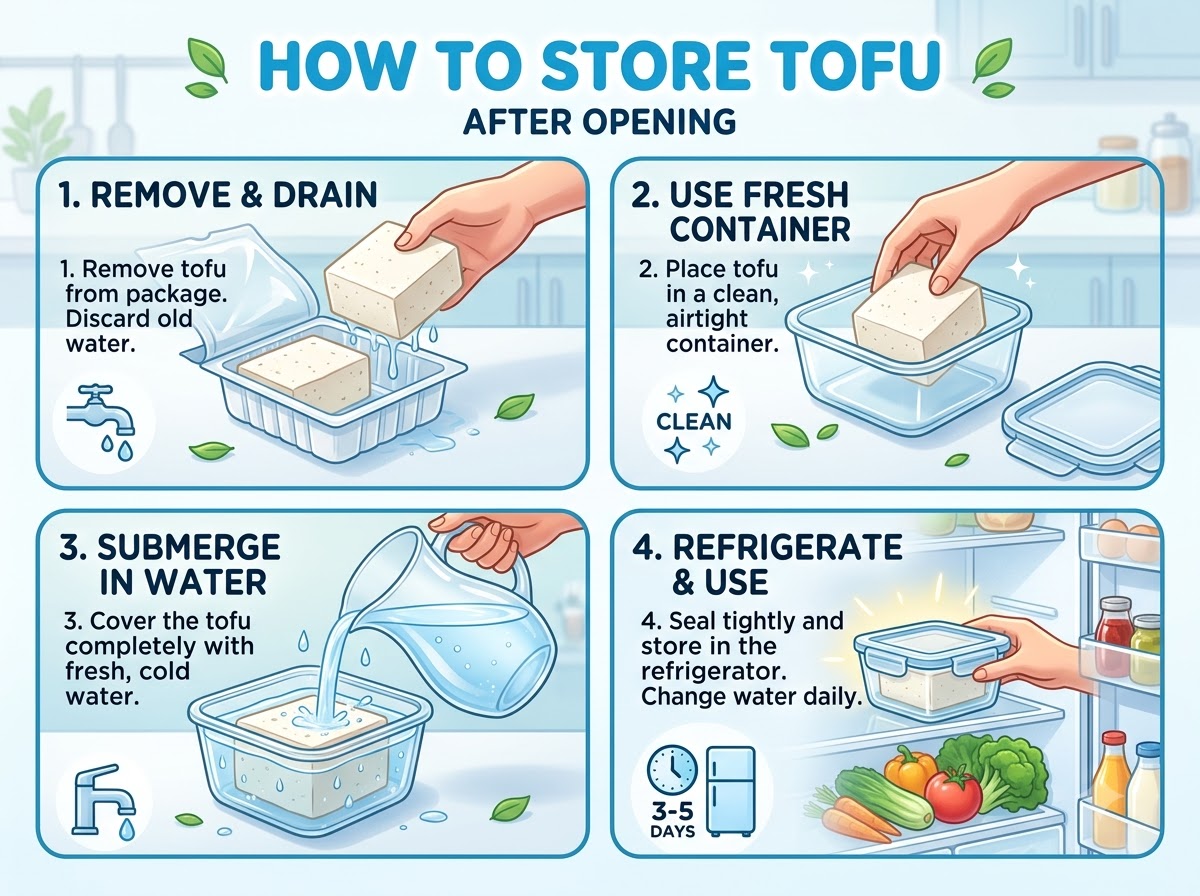 HOW TO STORE TOFU
AFTER OPENING

1. REMOVE & DRAIN

1. Remove tofu from package. Discard old water.

2. USE FRESH CONTAINER

2. Place tofu in a clean, airtight container.

CLEAN

3. SUBMERGE IN WATER

3. Cover the tofu completely with fresh, cold water.

4. REFRIGERATE & USE

4. Seal tightly and store in the refrigerator. Change water daily.

3-5 DAYS