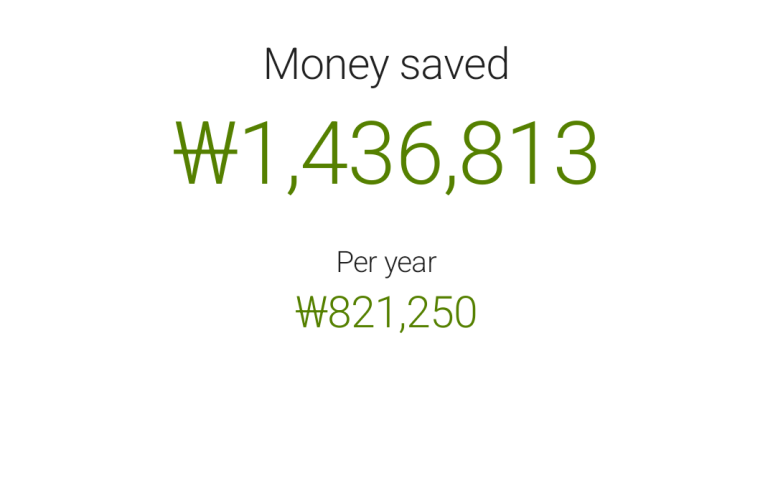 Money saved

₩1,436,813

Per year

₩821,250