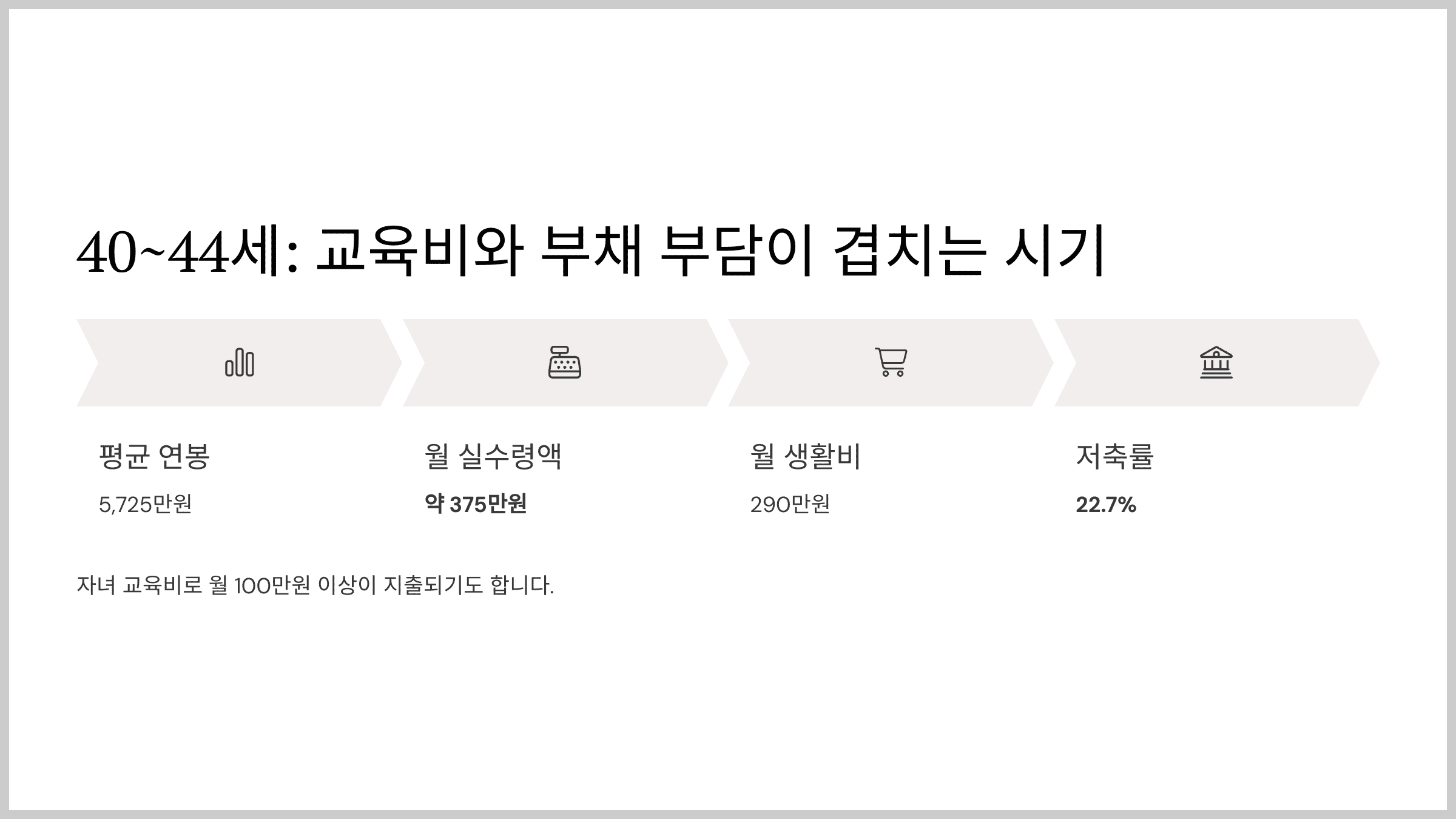 40~44세: 교육비와 부채 부담이 겹치는 시기

평균 연봉

5,725만원

월 실수령액

약 375만원

월 생활비

290만원

저축률

22.7%

자녀 교육비로 월 100만원 이상이 지출되기도 합니다.