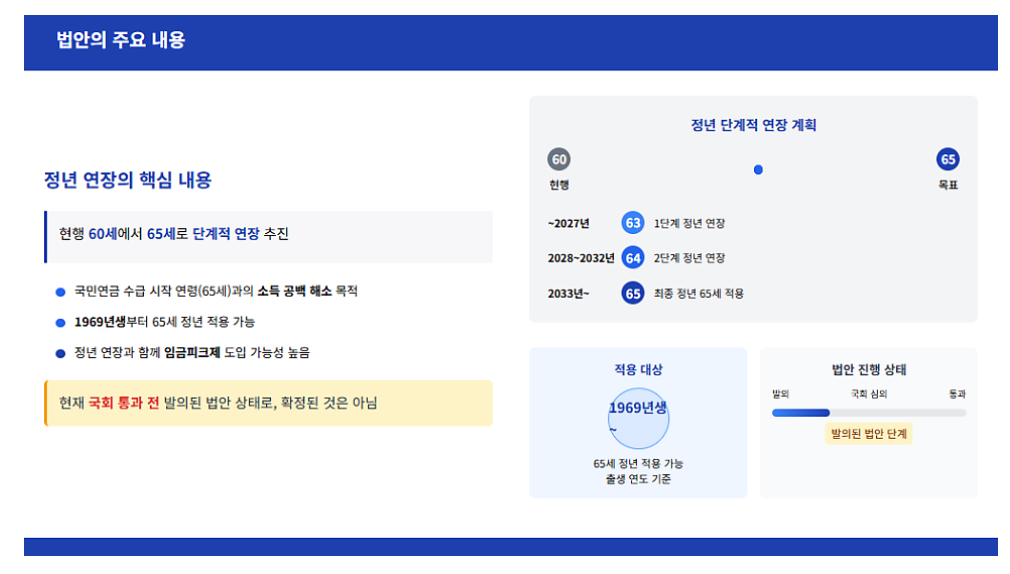 법안의 주요 내용

정년 연장의 핵심 내용

현행 60세에서 65세로 단계적 연장 추진

국민연금 수급 시작 연령(65세)과의 소득 공백 해소 목적

1969년생부터 65세 정년 적용 가능

정년 연장과 함께 임금피크제 도입 가능성 높음

현재 국회 통과 전 발의된 법안 상태로, 확정된 것은 아님

정년 단계적 연장 계획

60
현행

65
목표

~2027년 63 1단계 정년 연장

2028~2032년 64 2단계 정년 연장

2033년~ 65 최종 정년 65세 적용

적용 대상

1969년생
~

65세 정년 적용 가능
출생 연도 기준

법안 진행 상태

발의 국회 심의 통과

발의된 법안 단계