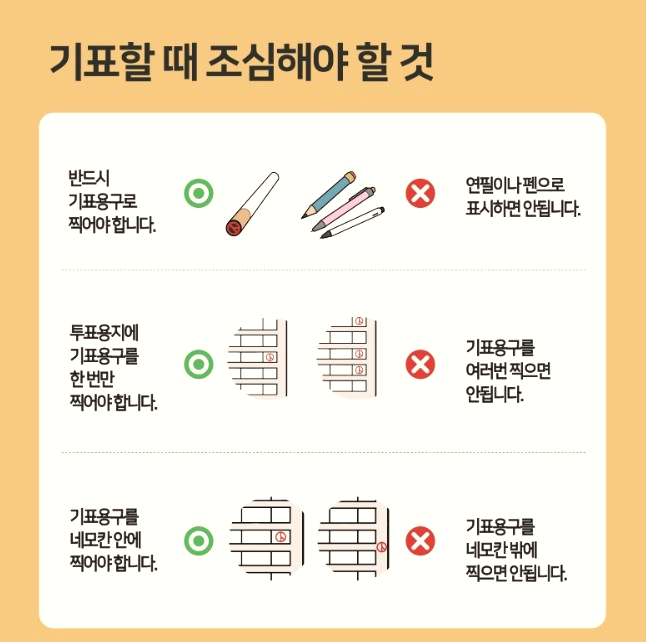 기표할 때 조심해야 할 것

반드시 기표용구로 찍어야 합니다.

연필이나 펜으로 표시하면 안됩니다.

투표용지에 기표용구를 한 번만 찍어야 합니다.

기표용구를 여러번 찍으면 안됩니다.

기표용구를 네모칸 안에 찍어야 합니다.

기표용구를 네모칸 밖에 찍으면 안됩니다.