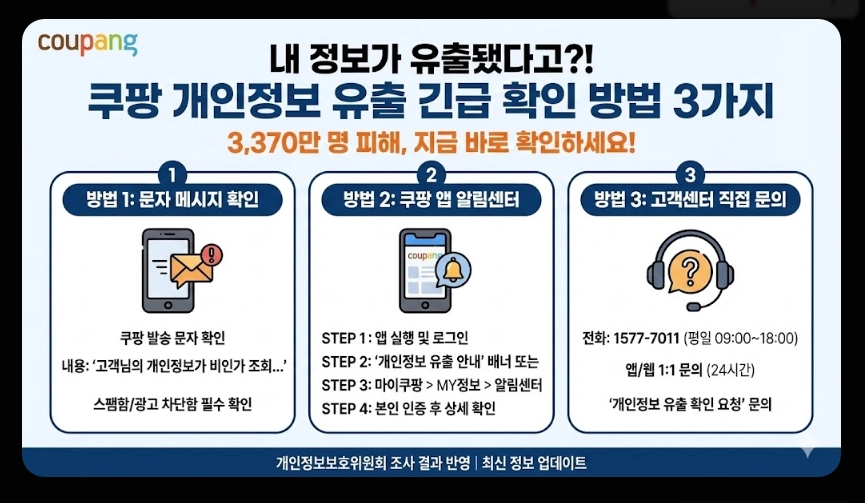 coupang

내 정보가 유출됐다고?!

쿠팡 개인정보 유출 긴급 확인 방법 3가지

3,370만 명 피해, 지금 바로 확인하세요!

1

방법 1: 문자 메시지 확인

쿠팡 발송 문자 확인

내용: '고객님의 개인정보가 비인가 조회...'

스팸함/광고 차단함 필수 확인

2

방법 2: 쿠팡 앱 알림센터

coupang

STEP 1 : 앱 실행 및 로그인

STEP 2: '개인정보 유출 안내' 배너 또는

STEP 3: 마이쿠팡 > MY정보 > 알림센터

STEP 4: 본인 인증 후 상세 확인

3

방법 3: 고객센터 직접 문의

전화: 1577-7011 (평일 09:00~18:00)

앱/웹 1:1 문의 (24시간)

'개인정보 유출 확인 요청' 문의

개인정보보호위원회 조사 결과 반영 | 최신 정보 업데이트