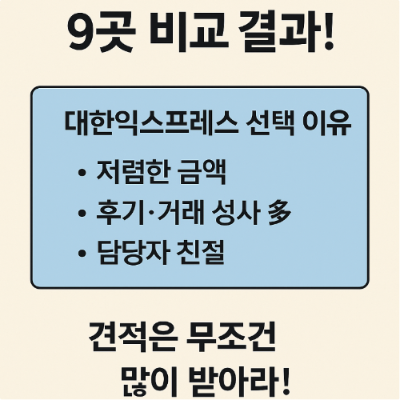 9곳 비교 결과!

대한익스프레스 선택 이유

• 저렴한 금액
• 후기·거래 성사 多
• 담당자 친절

견적은 무조건
많이 받아라!