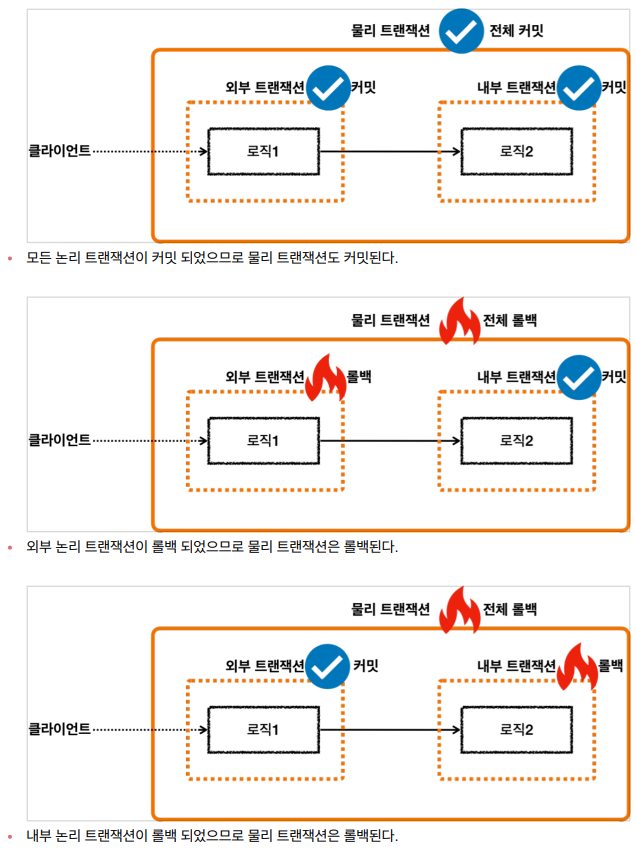 물리 트랜잭션 전체 커밋

외부 트랜잭션 커밋

내부 트랜잭션 커밋

클라이언트

로직1

로직2

• 모든 논리 트랜잭션이 커밋 되었으므로 물리 트랜잭션도 커밋된다.

물리 트랜잭션 전체 롤백

외부 트랜잭션 롤백

내부 트랜잭션 커밋

클라이언트

로직1

로직2

• 외부 논리 트랜잭션이 롤백 되었으므로 물리 트랜잭션은 롤백된다.

물리 트랜잭션 전체 롤백

외부 트랜잭션 커밋

내부 트랜잭션 롤백

클라이언트

로직1

로직2

• 내부 논리 트랜잭션이 롤백 되었으므로 물리 트랜잭션은 롤백된다.