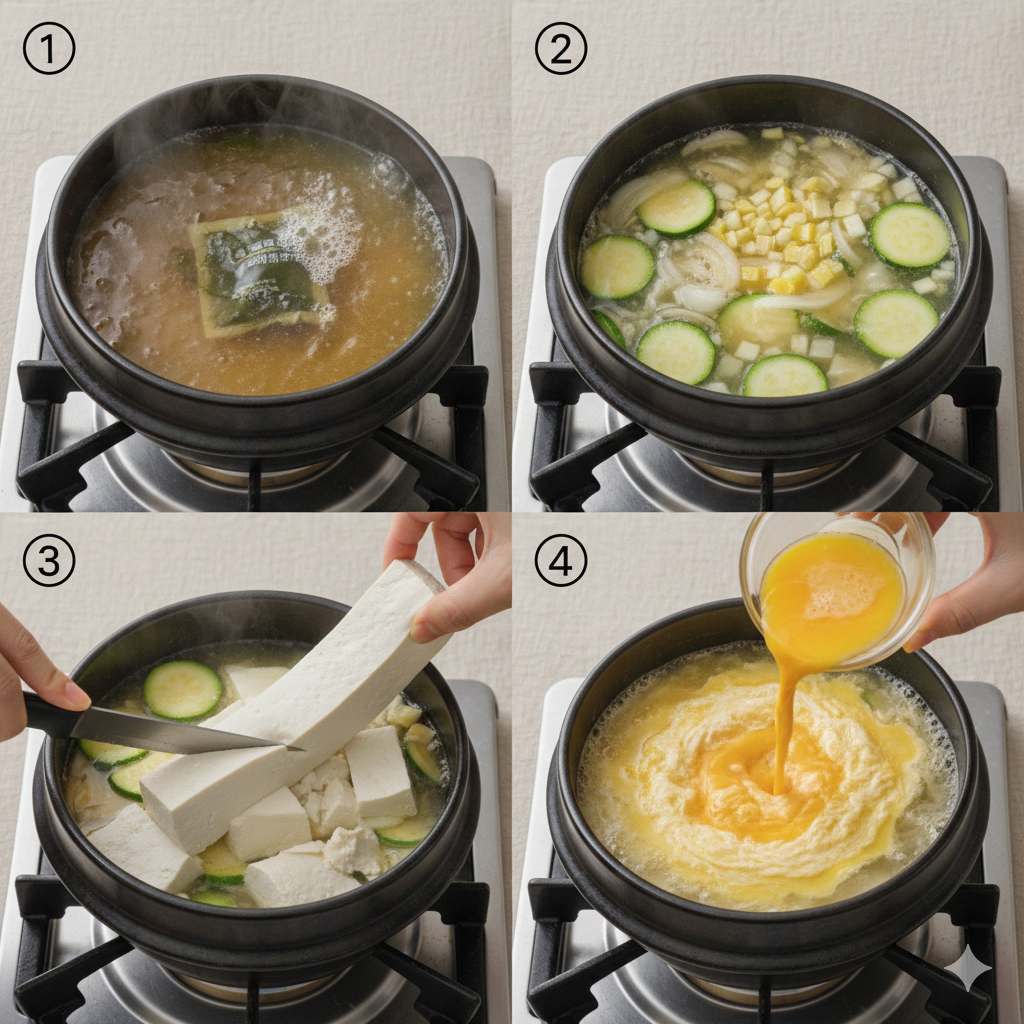 ①

②

③

④