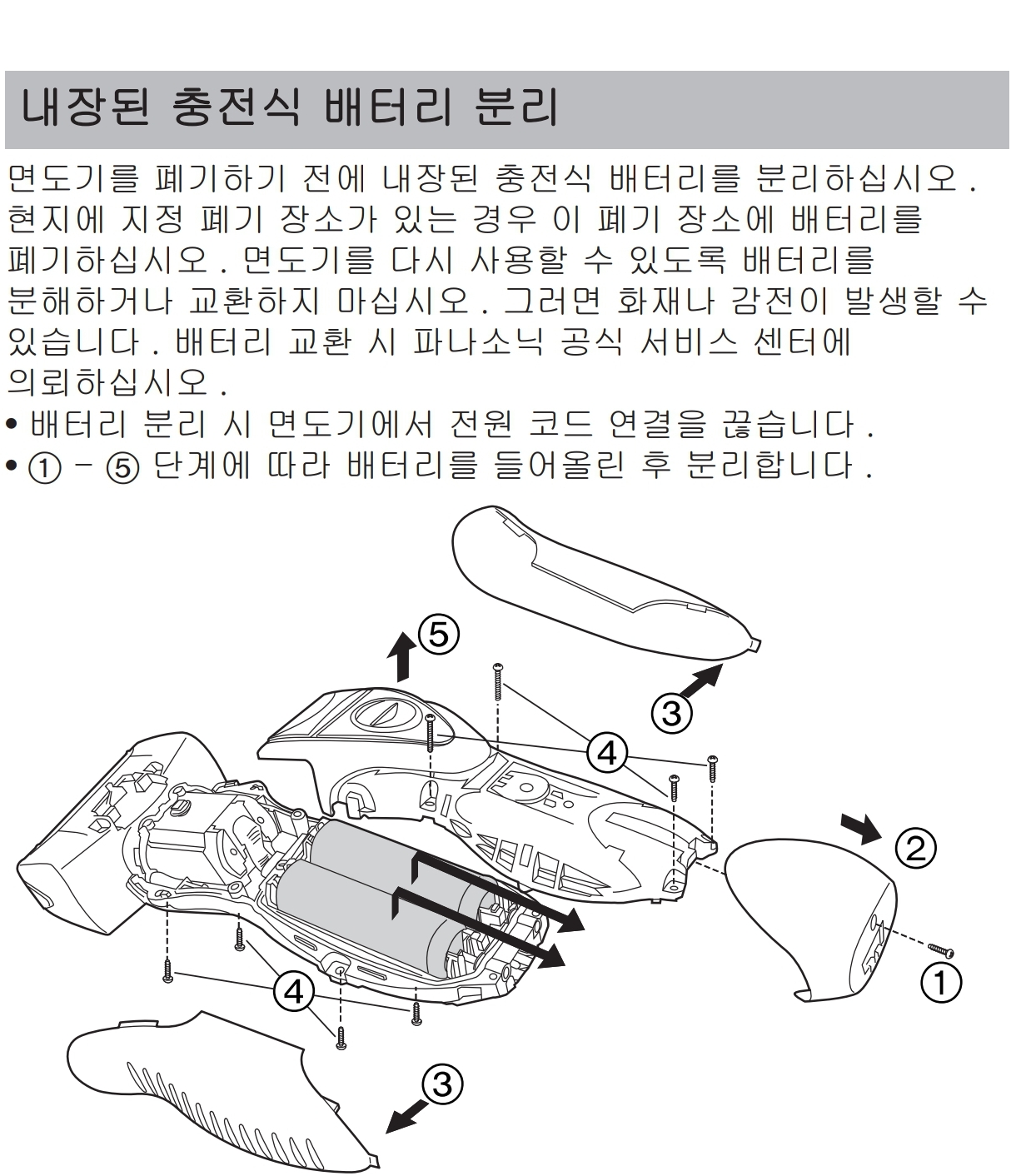 내장된 충전식 배터리 분리

면도기를 폐기하기 전에 내장된 충전식 배터리를 분리하십시오. 현지에 지정 폐기 장소가 있는 경우 이 폐기 장소에 배터리를 폐기하십시오. 면도기를 다시 사용할 수 있도록 배터리를 분해하거나 교환하지 마십시오. 그러면 화재나 감전이 발생할 수 있습니다. 배터리 교환 시 파나소닉 공식 서비스 센터에 의뢰하십시오.

• 배터리 분리 시 면도기에서 전원 코드 연결을 끊습니다.
• ① - ⑤ 단계에 따라 배터리를 들어올린 후 분리합니다.

⑤
③
④
②
①
④
③