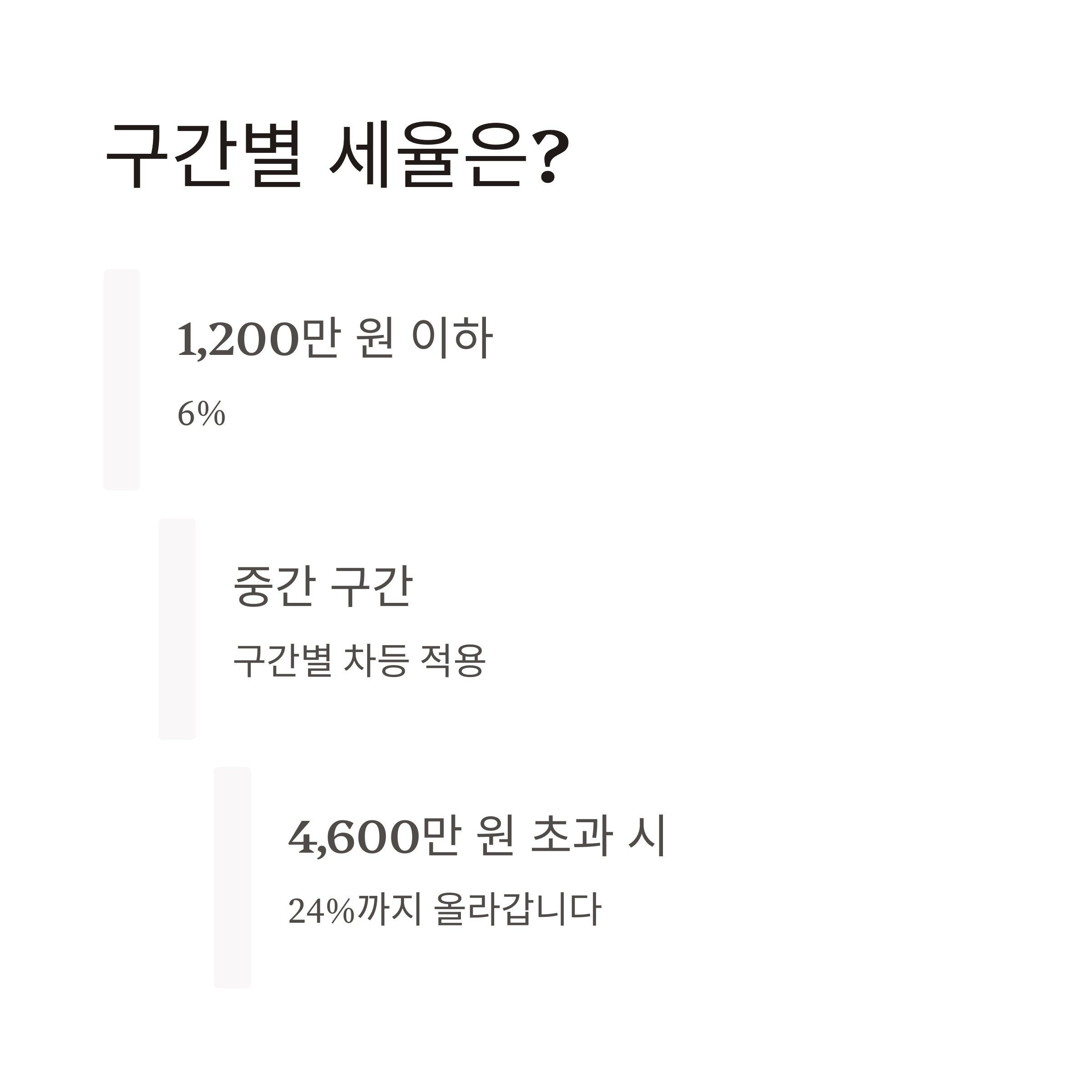 구간별 세율은?

1,200만 원 이하

6%

중간 구간

구간별 차등 적용

4,600만 원 초과 시

24%까지 올라갑니다