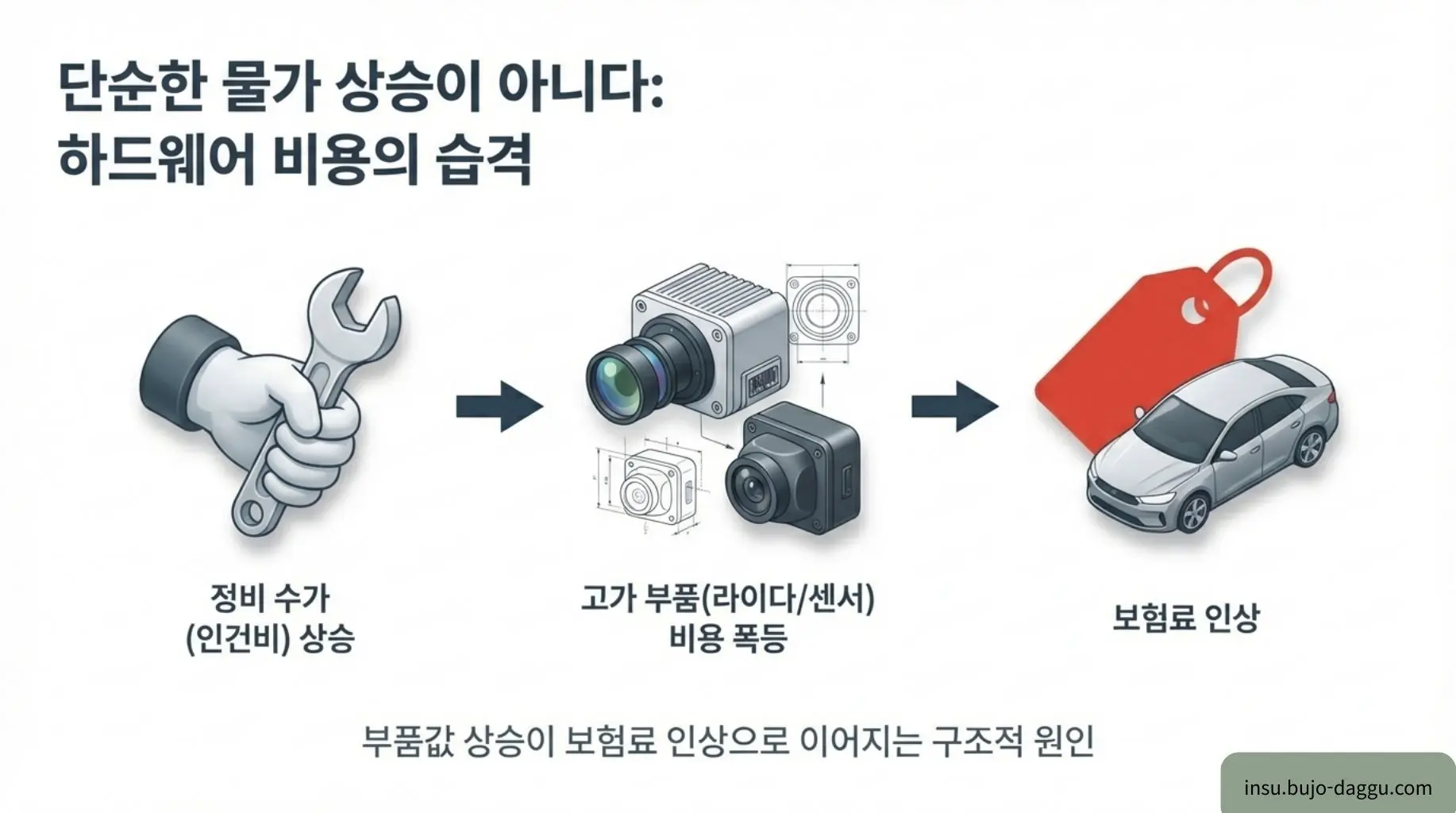 단순한 물가 상승이 아니다:
하드웨어 비용의 습격

정비 수가
(인건비) 상승

고가 부품(라이다/센서)
비용 폭등

보험료 인상

부품값 상승이 보험료 인상으로 이어지는 구조적 원인

insu.bujo-daggu.com