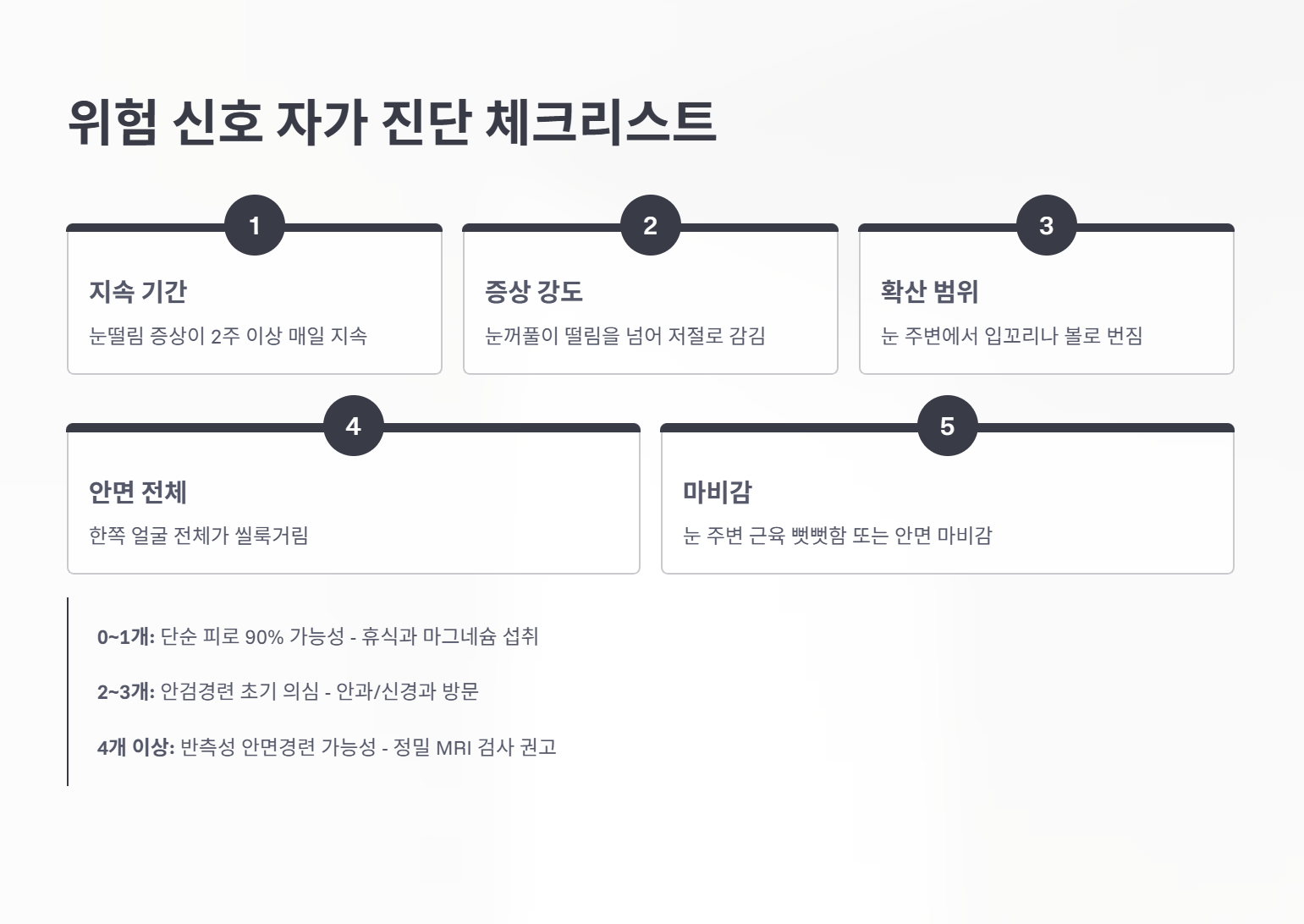 위험 신호 자가 진단 체크리스트

1

지속 기간

눈떨림 증상이 2주 이상 매일 지속

2

증상 강도

눈꺼풀이 떨림을 넘어 저절로 감김

3

확산 범위

눈 주변에서 입꼬리나 볼로 번짐

4

안면 전체

한쪽 얼굴 전체가 씰룩거림

5

마비감

눈 주변 근육 뻣뻣함 또는 안면 마비감

0~1개: 단순 피로 90% 가능성 - 휴식과 마그네슘 섭취

2~3개: 안검경련 초기 의심 - 안과/신경과 방문

4개 이상: 반측성 안면경련 가능성 - 정밀 MRI 검사 권고