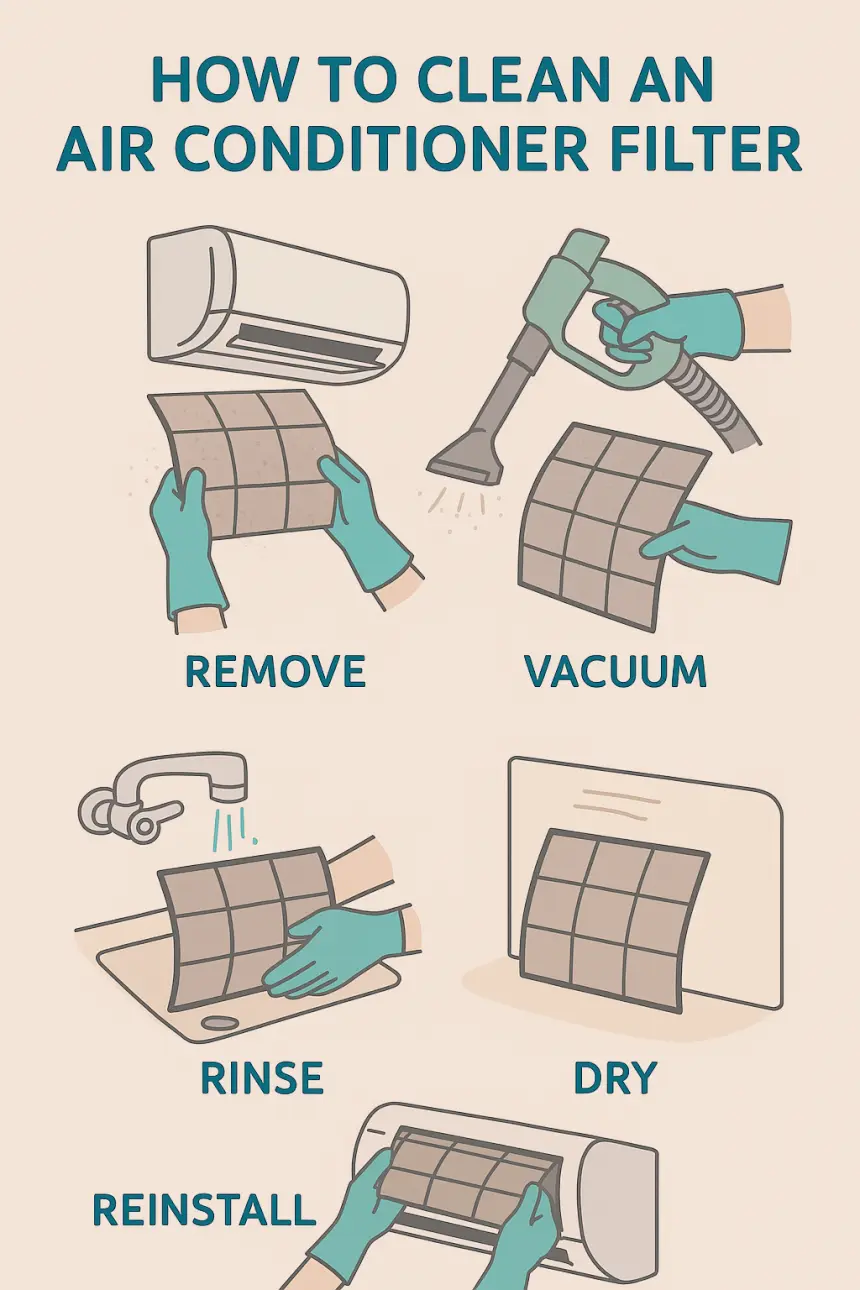 HOW TO CLEAN AN AIR CONDITIONER FILTER

REMOVE

VACUUM

RINSE

DRY

REINSTALL