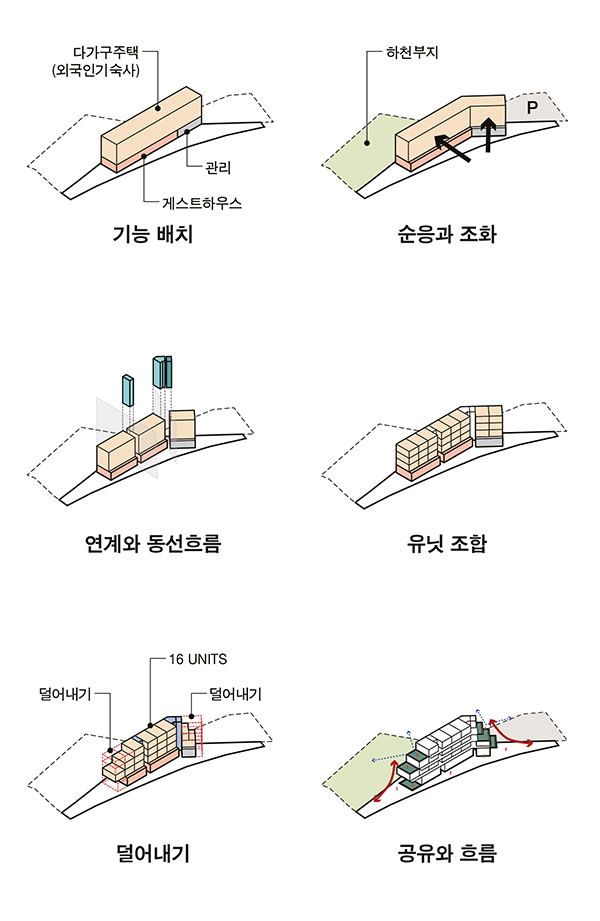 다가구주택
(외국인기숙사)

관리

게스트하우스

기능 배치

하천부지

P

순응과 조화

연계와 동선흐름

유닛 조합

16 UNITS

덜어내기

덜어내기

덜어내기

공유와 흐름