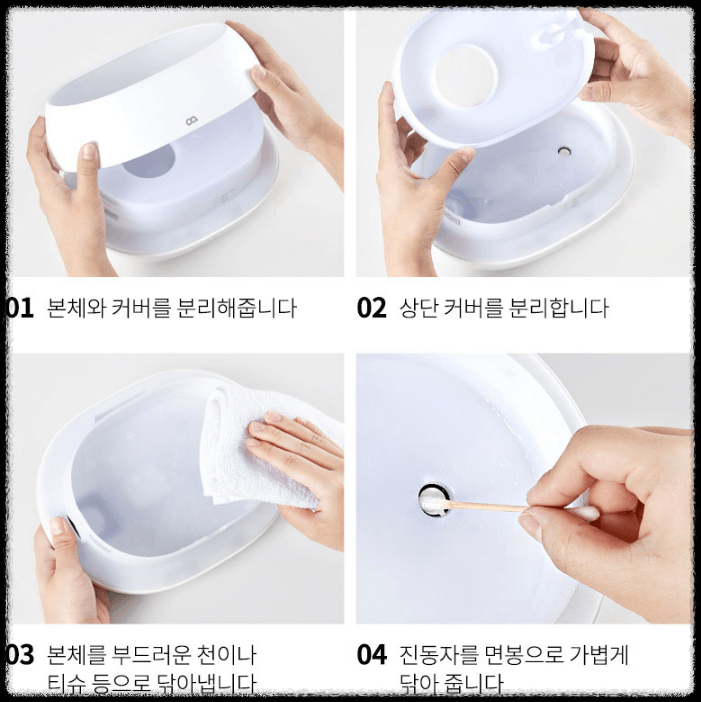 01 본체와 커버를 분리해줍니다

02 상단 커버를 분리합니다

03 본체를 부드러운 천이나 티슈 등으로 닦아냅니다

04 진동자를 면봉으로 가볍게 닦아 줍니다