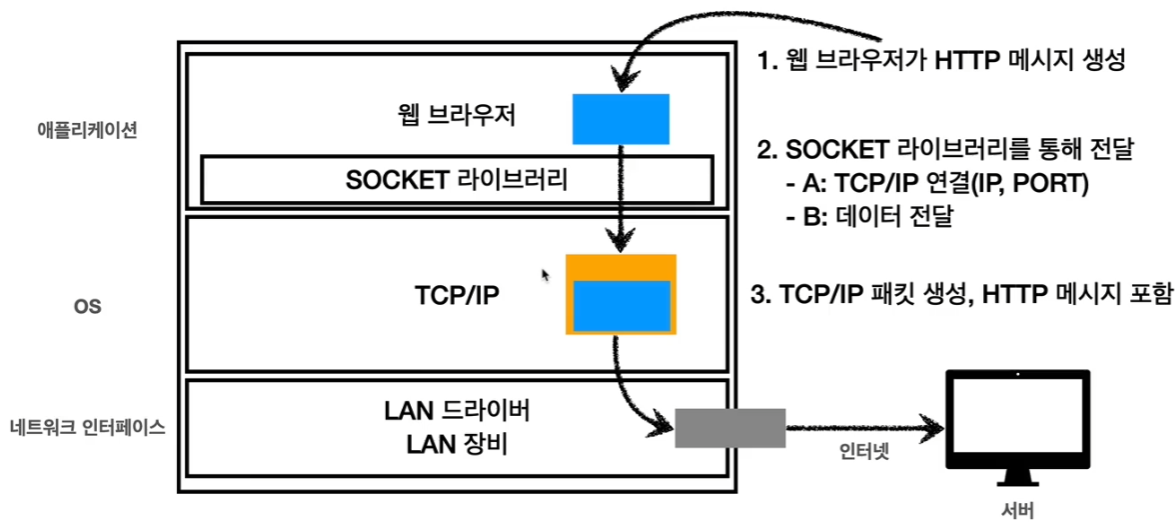 애플리케이션

웹 브라우저

SOCKET 라이브러리

OS

TCP/IP

네트워크 인터페이스

LAN 드라이버
LAN 장비

1. 웹 브라우저가 HTTP 메시지 생성

2. SOCKET 라이브러리를 통해 전달
- A: TCP/IP 연결(IP, PORT)
- B: 데이터 전달

3. TCP/IP 패킷 생성, HTTP 메시지 포함

인터넷

서버