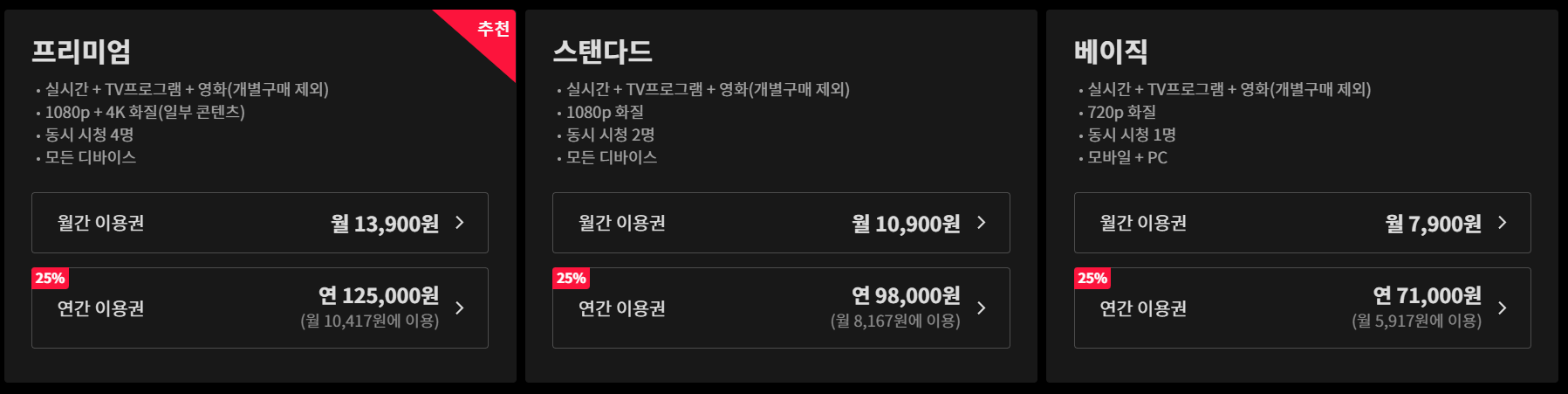 추천

프리미엄

• 실시간 + TV프로그램 + 영화(개별구매 제외)
• 1080p + 4K 화질(일부 콘텐츠)
• 동시 시청 4명
• 모든 디바이스

월간 이용권 월 13,900원 >

25%
연간 이용권 연 125,000원 (월 10,417원에 이용) >

스탠다드

• 실시간 + TV프로그램 + 영화(개별구매 제외)
• 1080p 화질
• 동시 시청 2명
• 모든 디바이스

월간 이용권 월 10,900원 >

25%
연간 이용권 연 98,000원 (월 8,167원에 이용) >

베이직

• 실시간 + TV프로그램 + 영화(개별구매 제외)
• 720p 화질
• 동시 시청 1명
• 모바일 + PC

월간 이용권 월 7,900원 >

25%
연간 이용권 연 71,000원 (월 5,917원에 이용) >