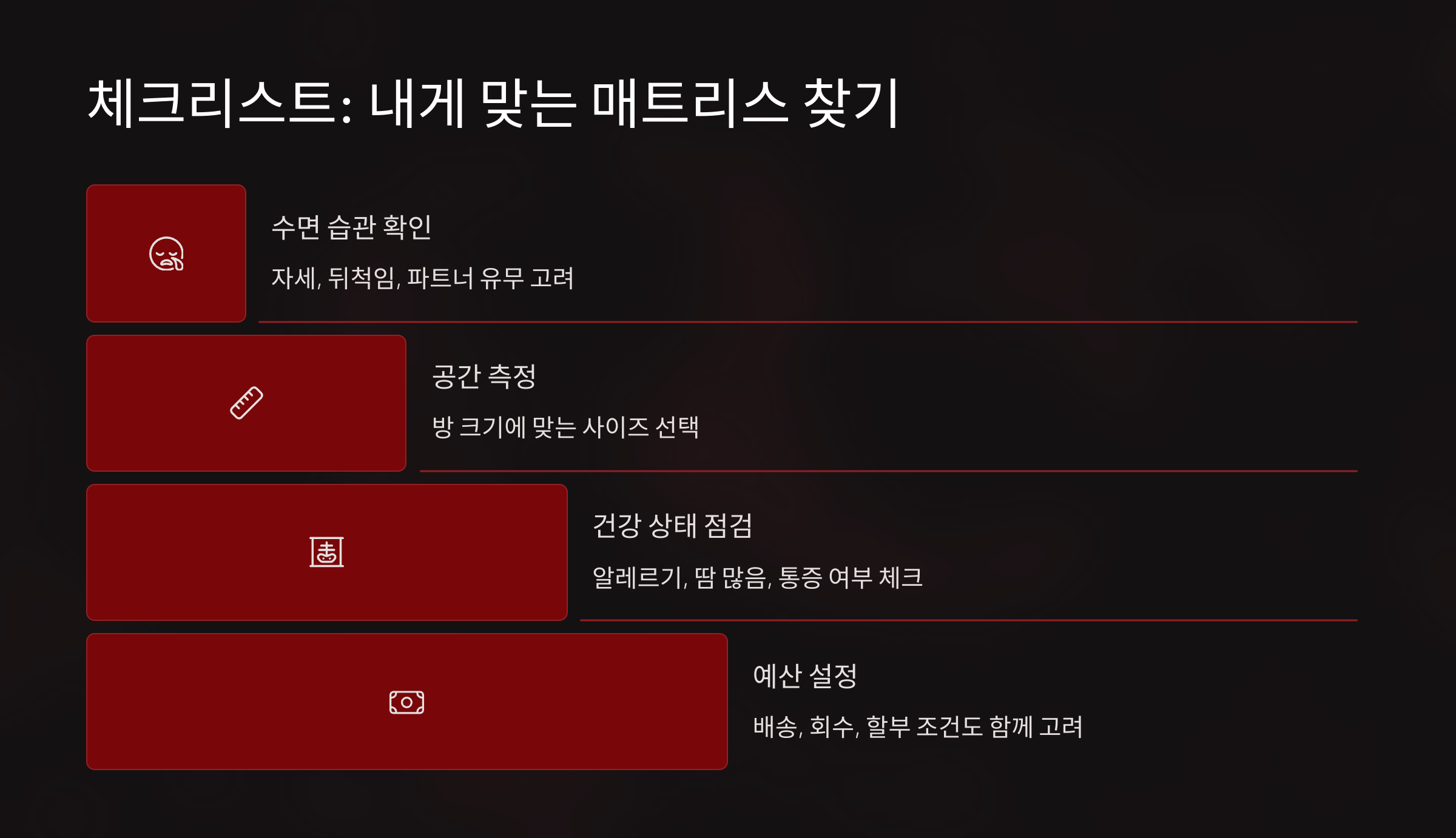 체크리스트: 내게 맞는 매트리스 찾기

수면 습관 확인

자세, 뒤척임, 파트너 유무 고려

공간 측정

방 크기에 맞는 사이즈 선택

건강 상태 점검

알레르기, 땀 많음, 통증 여부 체크

예산 설정

배송, 회수, 할부 조건도 함께 고려