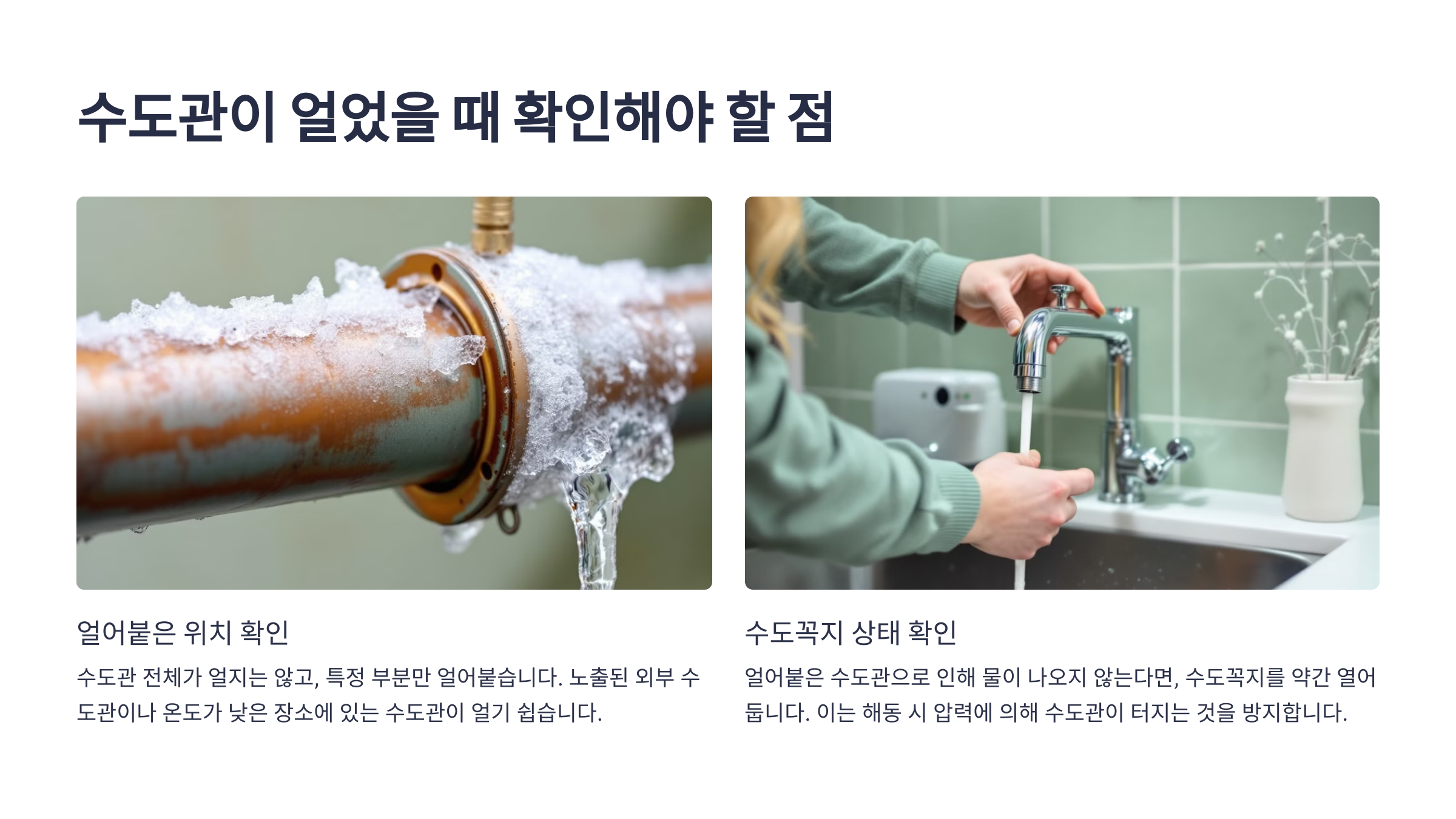 수도관이 얼었을 때 확인해야 할 점

얼어붙은 위치 확인

수도관 전체가 얼지는 않고, 특정 부분만 얼어붙습니다. 노출된 외부 수도관이나 온도가 낮은 장소에 있는 수도관이 얼기 쉽습니다.

수도꼭지 상태 확인

얼어붙은 수도관으로 인해 물이 나오지 않는다면, 수도꼭지를 약간 열어 둡니다. 이는 해동 시 압력에 의해 수도관이 터지는 것을 방지합니다.