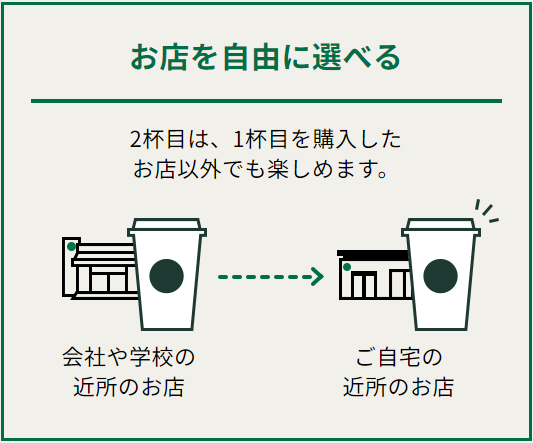 お店を自由に選べる

2杯目は、1杯目を購入したお店以外でも楽しめます。

会社や学校の近所のお店

ご自宅の近所のお店