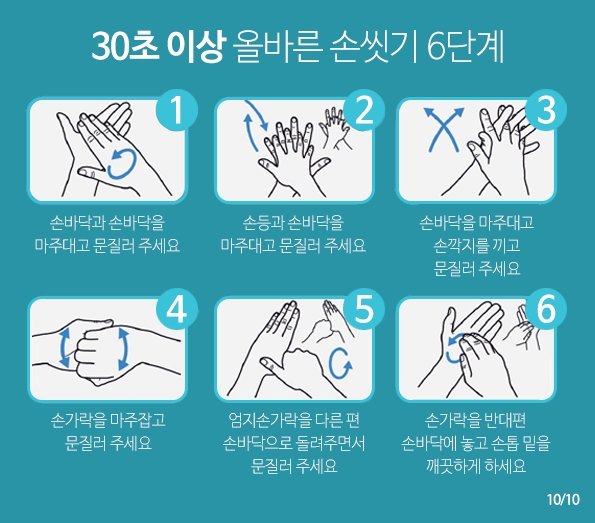 30초 이상 올바른 손씻기 6단계

1

손바닥과 손바닥을 마주대고 문질러 주세요

2

손등과 손바닥을 마주대고 문질러 주세요

3

손바닥을 마주대고 손깍지를 끼고 문질러 주세요

4

손가락을 마주잡고 문질러 주세요

5

엄지손가락을 다른 편 손바닥으로 돌려주면서 문질러 주세요

6

손가락을 반대편 손바닥에 놓고 손톱 밑을 깨끗하게 하세요

10/10