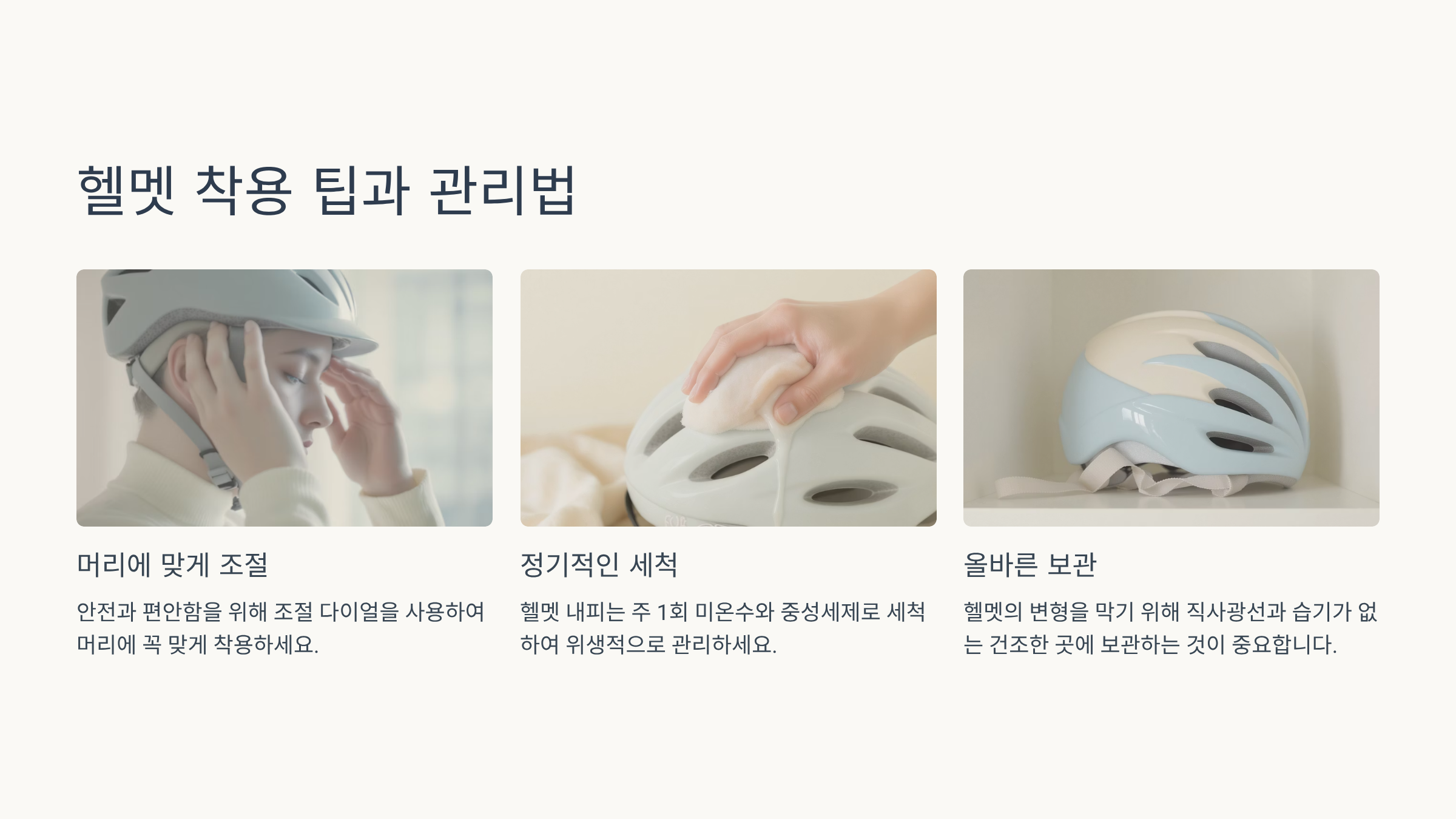 헬멧 착용 팁과 관리법

머리에 맞게 조절

안전과 편안함을 위해 조절 다이얼을 사용하여 머리에 꼭 맞게 착용하세요.

정기적인 세척

헬멧 내피는 주 1회 미온수와 중성세제로 세척하여 위생적으로 관리하세요.

올바른 보관

헬멧의 변형을 막기 위해 직사광선과 습기가 없는 건조한 곳에 보관하는 것이 중요합니다.