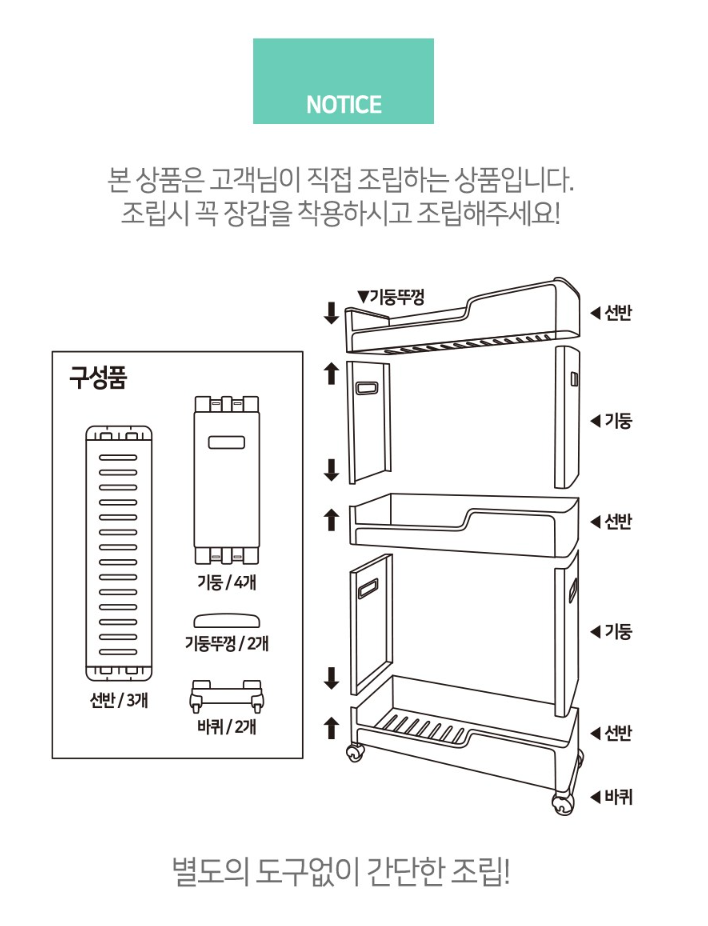 NOTICE

본 상품은 고객님이 직접 조립하는 상품입니다.
조립시 꼭 장갑을 착용하시고 조립해주세요!

구성품

선반 / 3개

기둥 / 4개

기둥뚜껑 / 2개

바퀴 / 2개

▼기둥뚜껑

◀ 선반

◀ 기둥

◀ 선반

◀ 기둥

◀ 선반

◀ 바퀴

별도의 도구없이 간단한 조립!