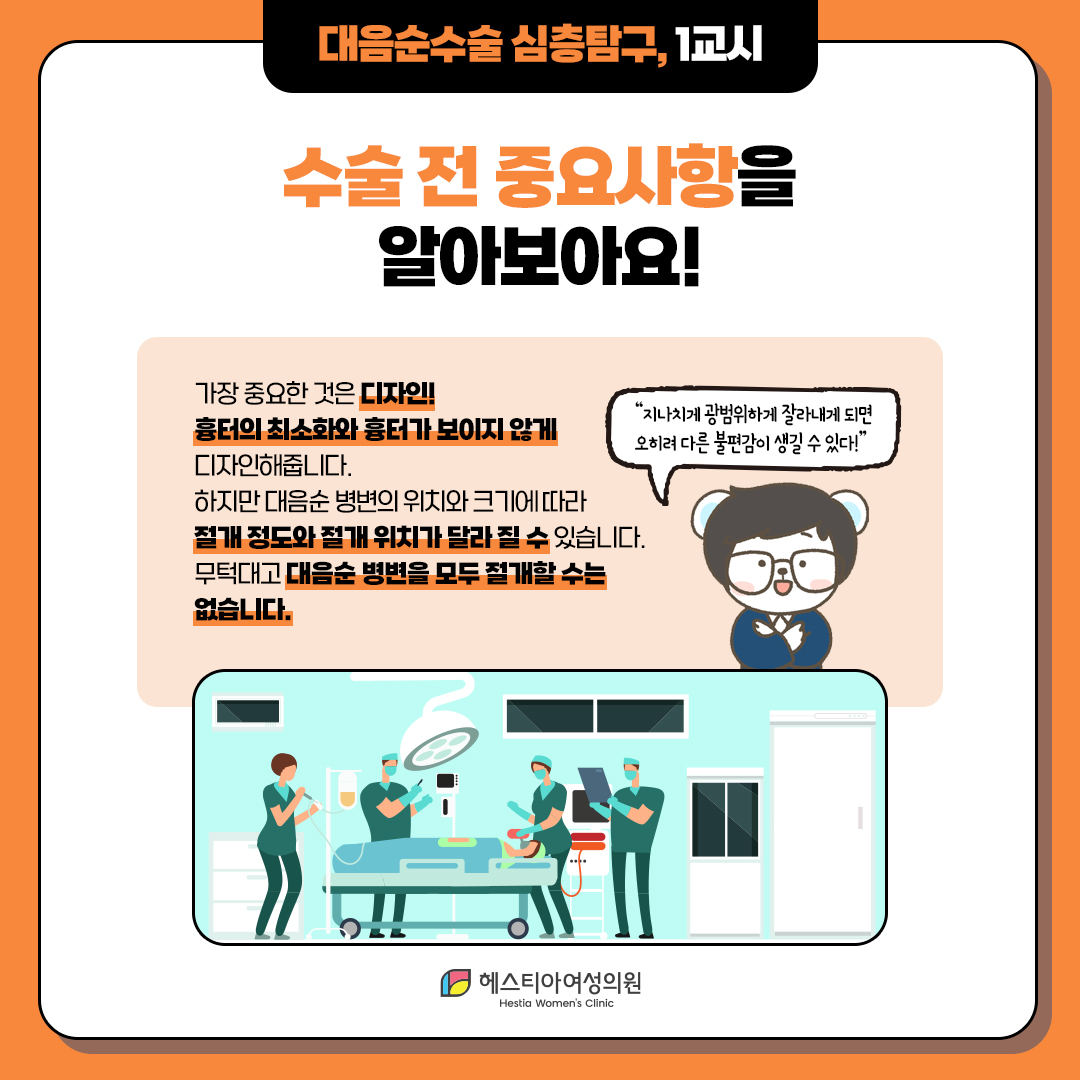 대음순수술 심층탐구, 1교시

수술 전 중요사항을 알아보아요!

가장 중요한 것은 디자인! 흉터의 최소화와 흉터가 보이지 않게 디자인해줍니다. 하지만 대음순 병변의 위치와 크기에 따라 절개 정도와 절개 위치가 달라 질 수 있습니다. 무턱대고 대음순 병변을 모두 절개할 수는 없습니다.

"지나치게 광범위하게 잘라내게 되면 오히려 다른 불편감이 생길 수 있다!"

헤스티아여성의원
Hestia Women's Clinic