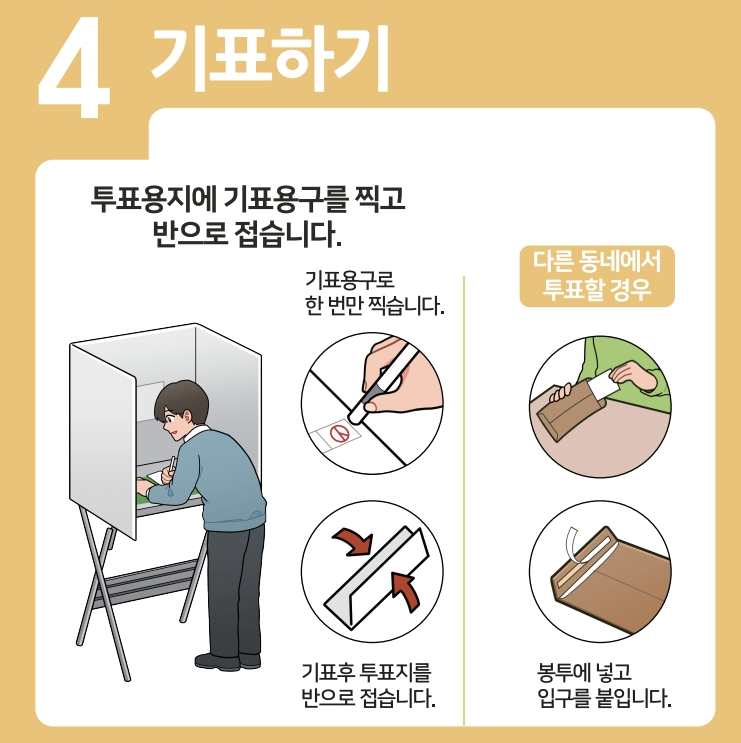 4 기표하기

투표용지에 기표용구를 찍고 반으로 접습니다.

기표용구로
한 번만 찍습니다.

기표후 투표지를
반으로 접습니다.

다른 동네에서
투표할 경우

봉투에 넣고
입구를 붙입니다.