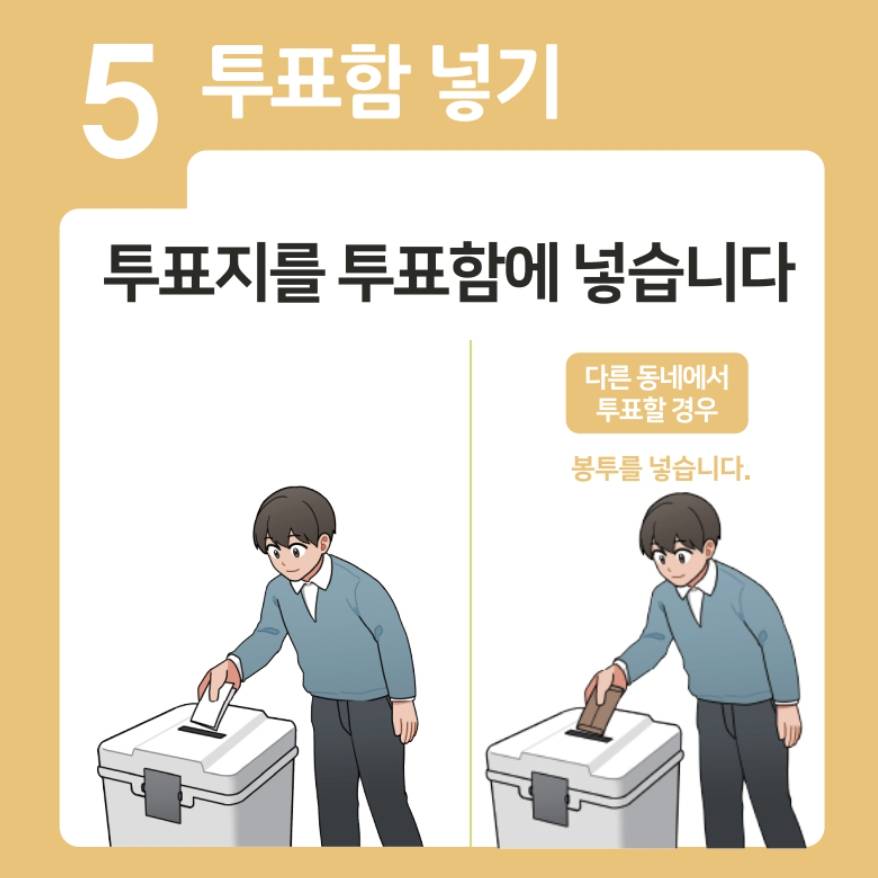 5 투표함 넣기

투표지를 투표함에 넣습니다

다른 동네에서
투표할 경우

봉투를 넣습니다.