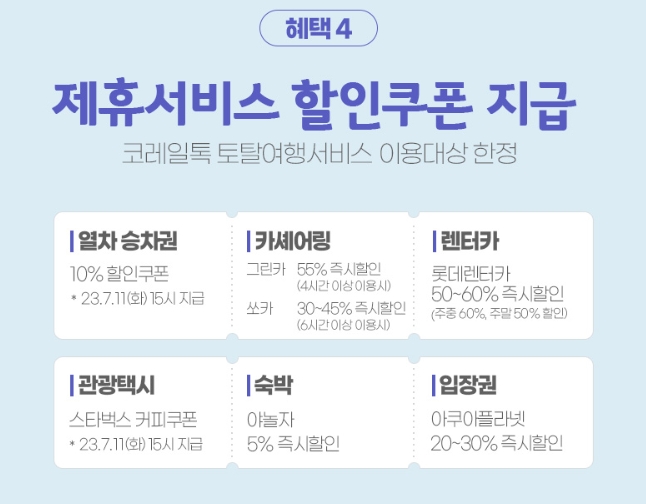 혜택 4

제휴서비스 할인쿠폰 지급

코레일톡 토탈여행서비스 이용대상 한정

열차 승차권

10% 할인쿠폰

* 23.7.11(화) 15시 지급

카셰어링

그린카 55% 즉시할인
(4시간 이상 이용시)

쏘카 30~45% 즉시할인
(6시간 이상 이용시)

렌터카

롯데렌터카
50~60% 즉시할인
(주중 60%, 주말 50% 할인)

관광택시

스타벅스 커피쿠폰

* 23.7.11(화) 15시 지급

숙박

야놀자
5% 즉시할인

입장권

아쿠아플라넷
20~30% 즉시할인