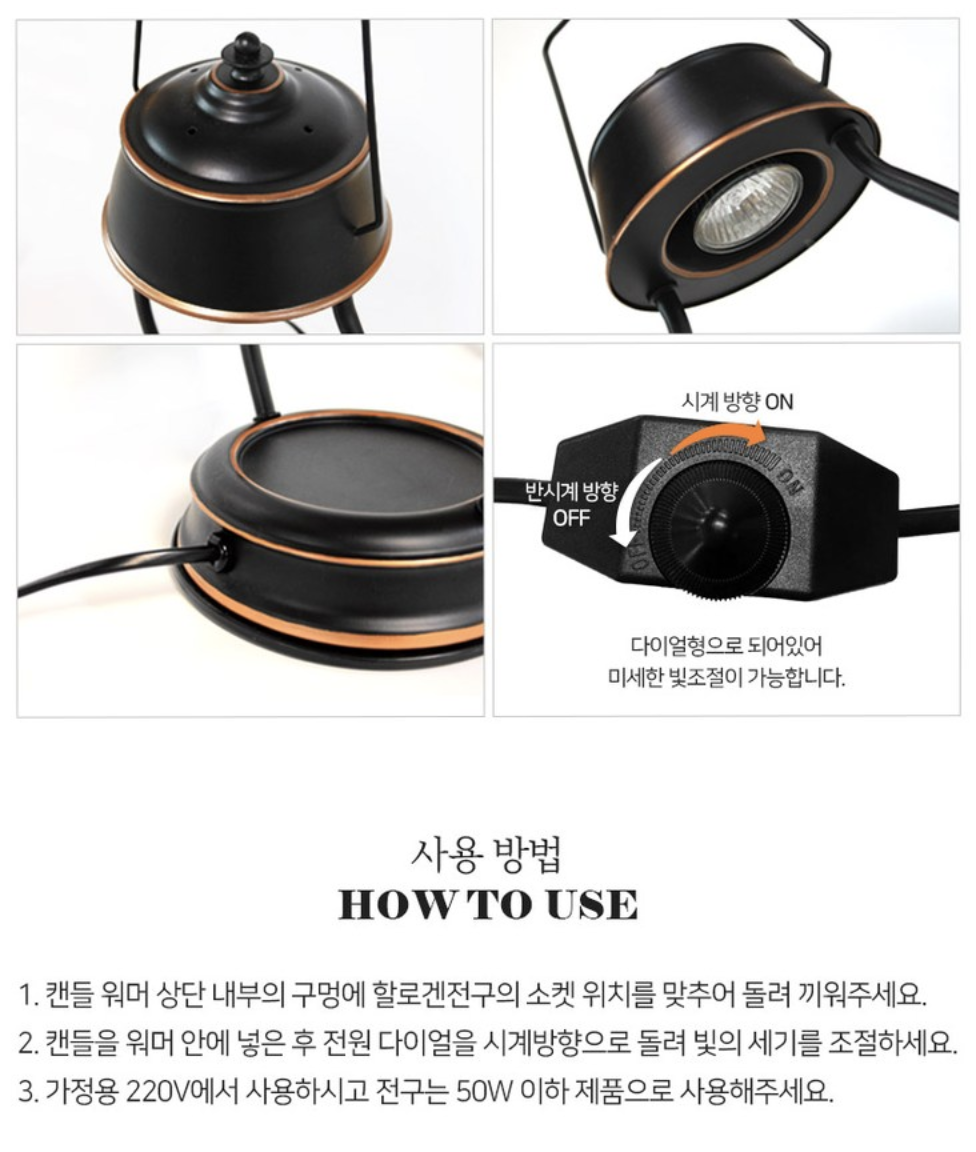 시계 방향 ON

반시계 방향 OFF

ON

OFF

다이얼형으로 되어있어
미세한 빛조절이 가능합니다.

사용 방법
HOW TO USE

1. 캔들 워머 상단 내부의 구멍에 할로겐전구의 소켓 위치를 맞추어 돌려 끼워주세요.

2. 캔들을 워머 안에 넣은 후 전원 다이얼을 시계방향으로 돌려 빛의 세기를 조절하세요.

3. 가정용 220V에서 사용하시고 전구는 50W 이하 제품으로 사용해주세요.