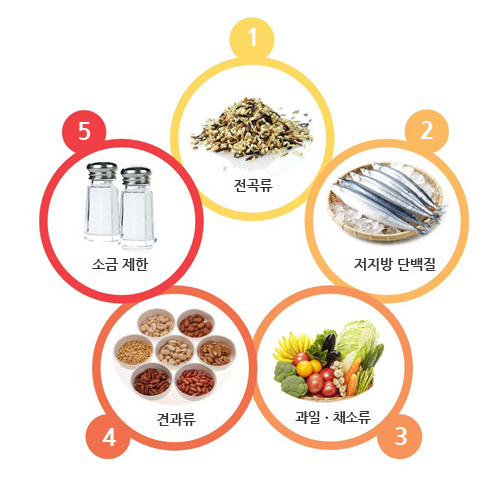 1
전곡류

2
저지방 단백질

3
과일 · 채소류

4
견과류

5
소금 제한