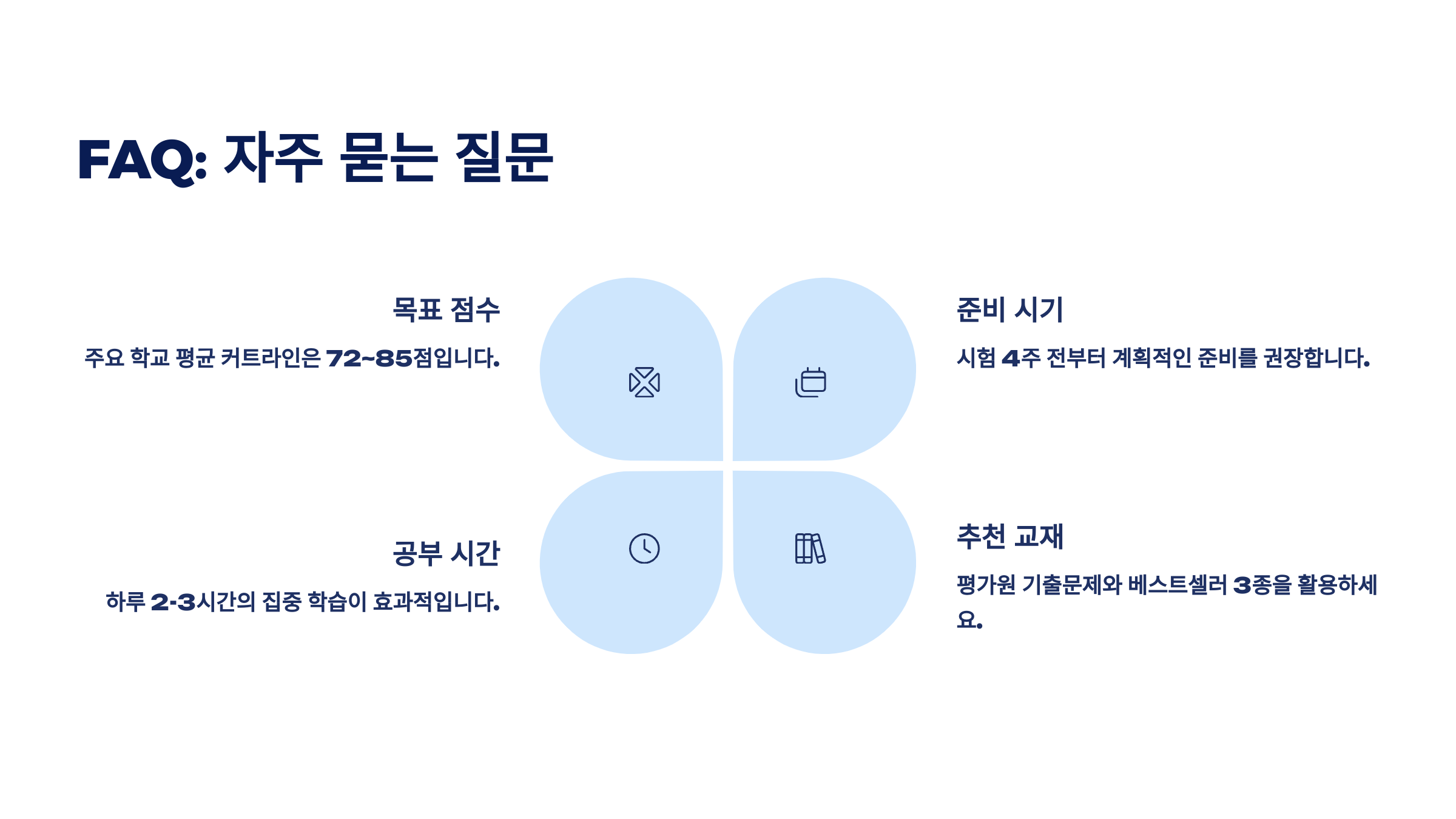 FAQ: 자주 묻는 질문

목표 점수

주요 학교 평균 커트라인은 72~85점입니다.

공부 시간

하루 2-3시간의 집중 학습이 효과적입니다.

준비 시기

시험 4주 전부터 계획적인 준비를 권장합니다.

추천 교재

평가원 기출문제와 베스트셀러 3종을 활용하세요.