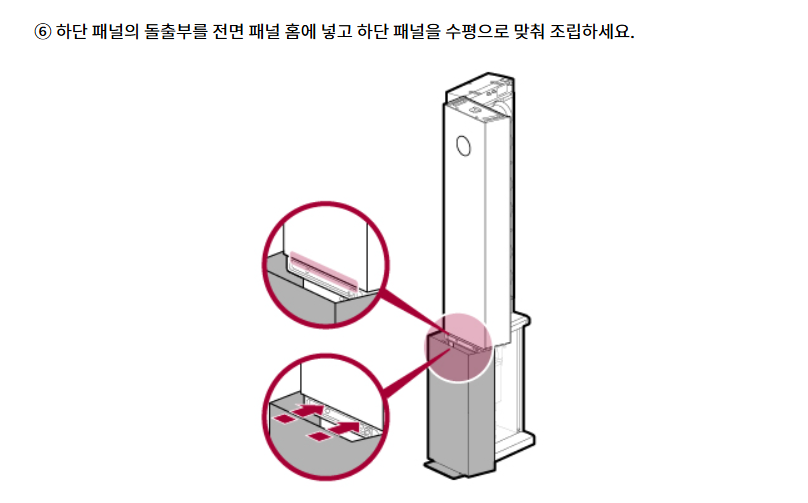 ⑥ 하단 패널의 돌출부를 전면 패널 홈에 넣고 하단 패널을 수평으로 맞춰 조립하세요.