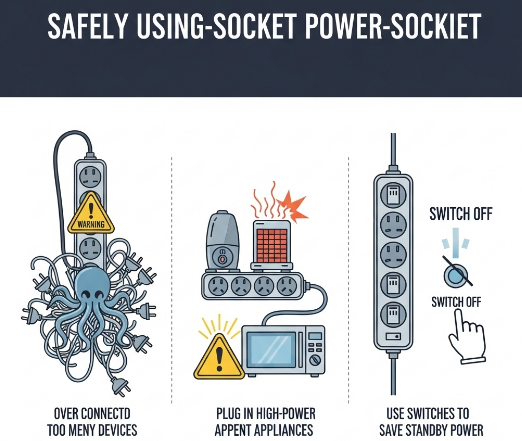 SAFELY USING-SOCKET POWER-SOCKIET

WARNING

OVER CONNECTD TOO MENY DEVICES

PLUG IN HIGH-POWER APPENT APPLIANCES

SWITCH OFF

SWITCH OFF

USE SWITCHES TO SAVE STANDBY POWER