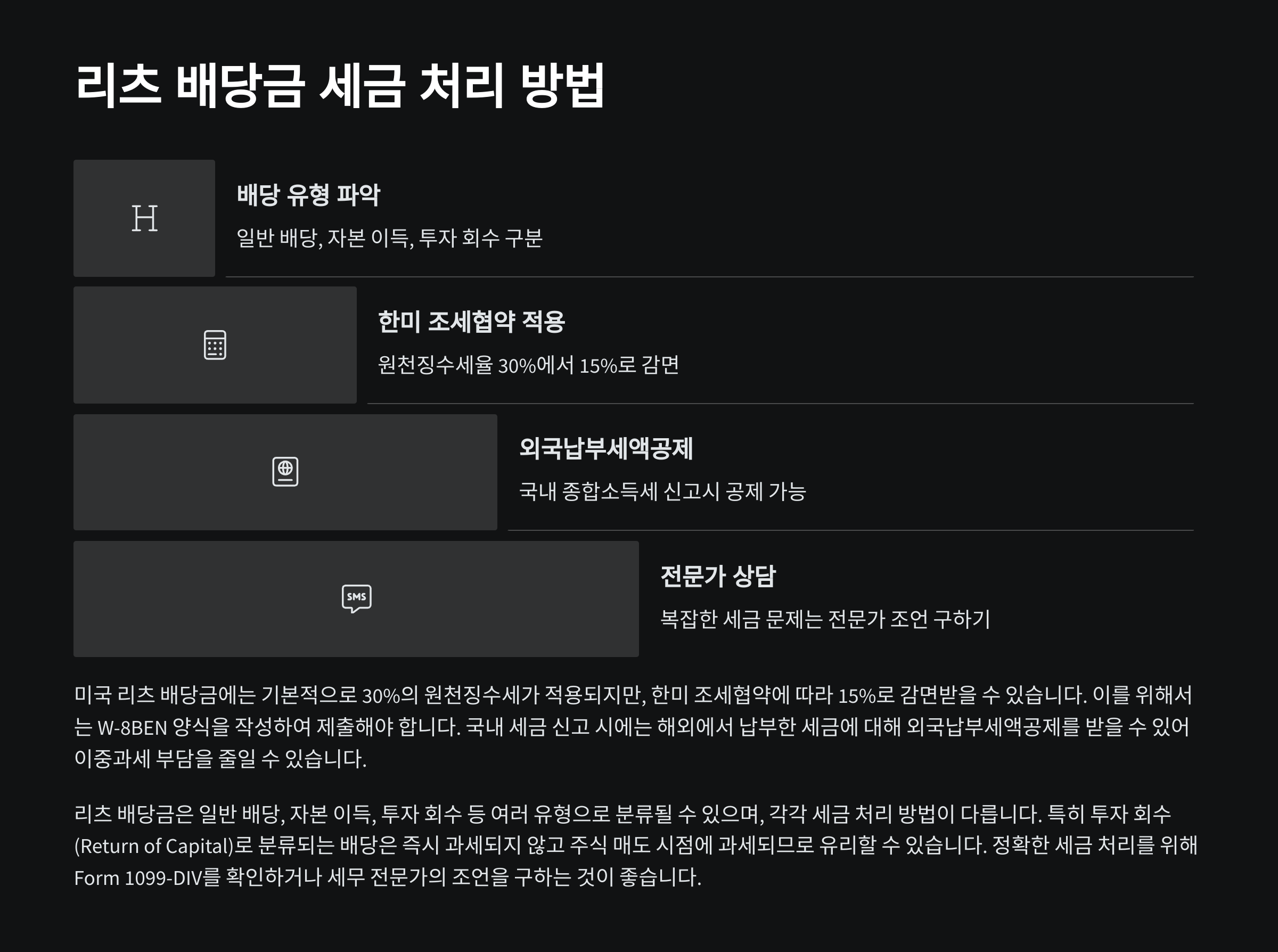 리츠 배당금 세금 처리 방법

H

배당 유형 파악

일반 배당, 자본 이득, 투자 회수 구분

한미 조세협약 적용

원천징수세율 30%에서 15%로 감면

외국납부세액공제

국내 종합소득세 신고시 공제 가능

SMS

전문가 상담

복잡한 세금 문제는 전문가 조언 구하기

미국 리츠 배당금에는 기본적으로 30%의 원천징수세가 적용되지만, 한미 조세협약에 따라 15%로 감면받을 수 있습니다. 이를 위해서는 W-8BEN 양식을 작성하여 제출해야 합니다. 국내 세금 신고 시에는 해외에서 납부한 세금에 대해 외국납부세액공제를 받을 수 있어 이중과세 부담을 줄일 수 있습니다.

리츠 배당금은 일반 배당, 자본 이득, 투자 회수 등 여러 유형으로 분류될 수 있으며, 각각 세금 처리 방법이 다릅니다. 특히 투자 회수(Return of Capital)로 분류되는 배당은 즉시 과세되지 않고 주식 매도 시점에 과세되므로 유리할 수 있습니다. 정확한 세금 처리를 위해 Form 1099-DIV를 확인하거나 세무 전문가의 조언을 구하는 것이 좋습니다.