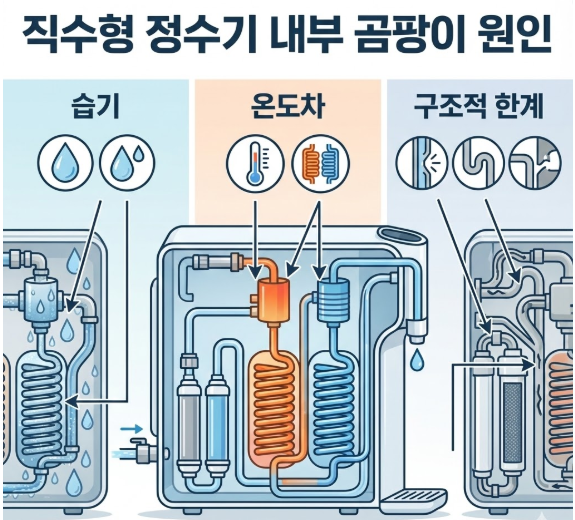 직수형 정수기 내부 곰팡이 원인

습기

온도차

구조적 한계