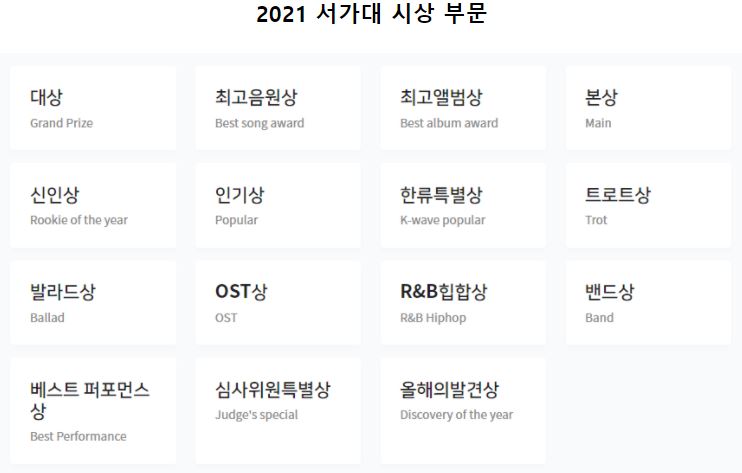 2021 서가대 시상 부문

대상
Grand Prize

최고음원상
Best song award

최고앨범상
Best album award

본상
Main

신인상
Rookie of the year

인기상
Popular

한류특별상
K-wave popular

트로트상
Trot

발라드상
Ballad

OST상
OST

R&B힙합상
R&B Hiphop

밴드상
Band

베스트 퍼포먼스상
Best Performance

심사위원특별상
Judge's special

올해의발견상
Discovery of the year