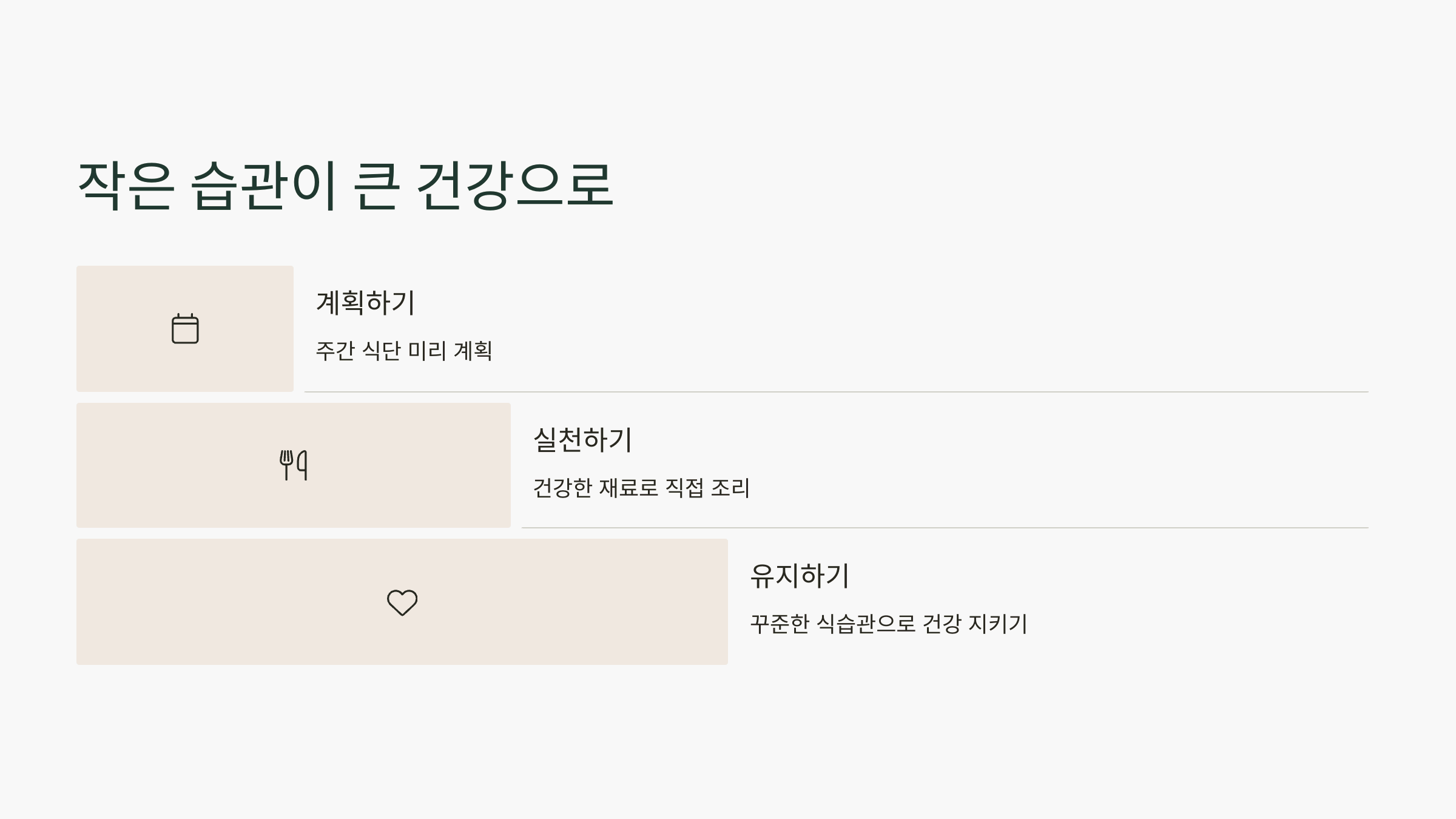 작은 습관이 큰 건강으로

계획하기

주간 식단 미리 계획

실천하기

건강한 재료로 직접 조리

유지하기

꾸준한 식습관으로 건강 지키기