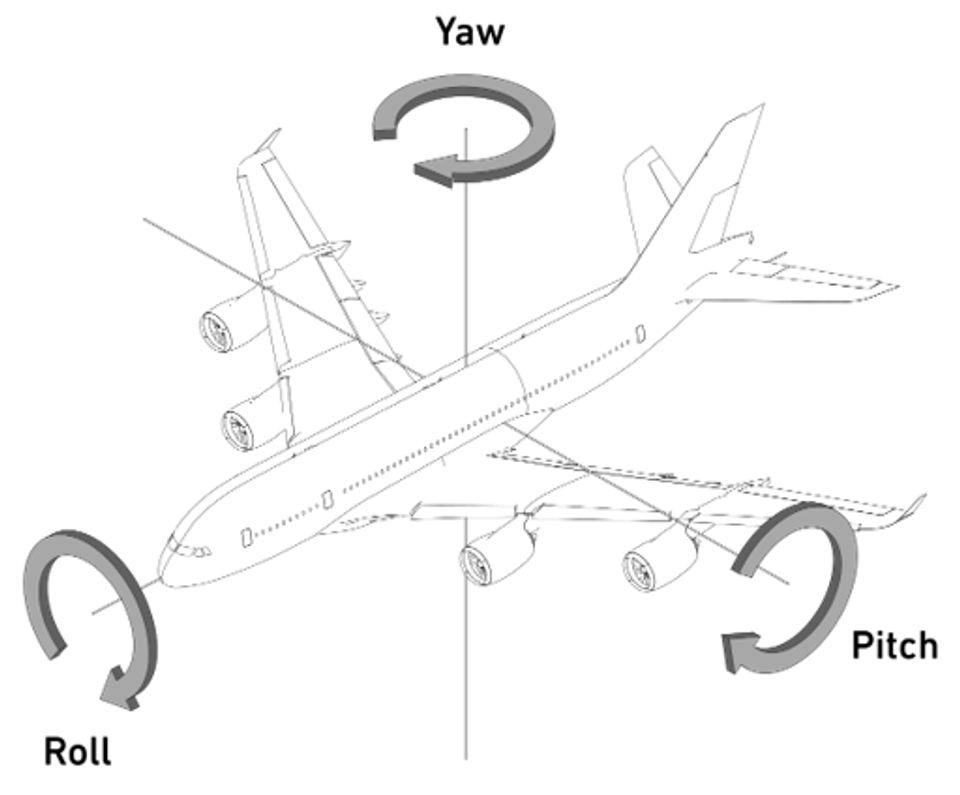 Yaw

Pitch

Roll