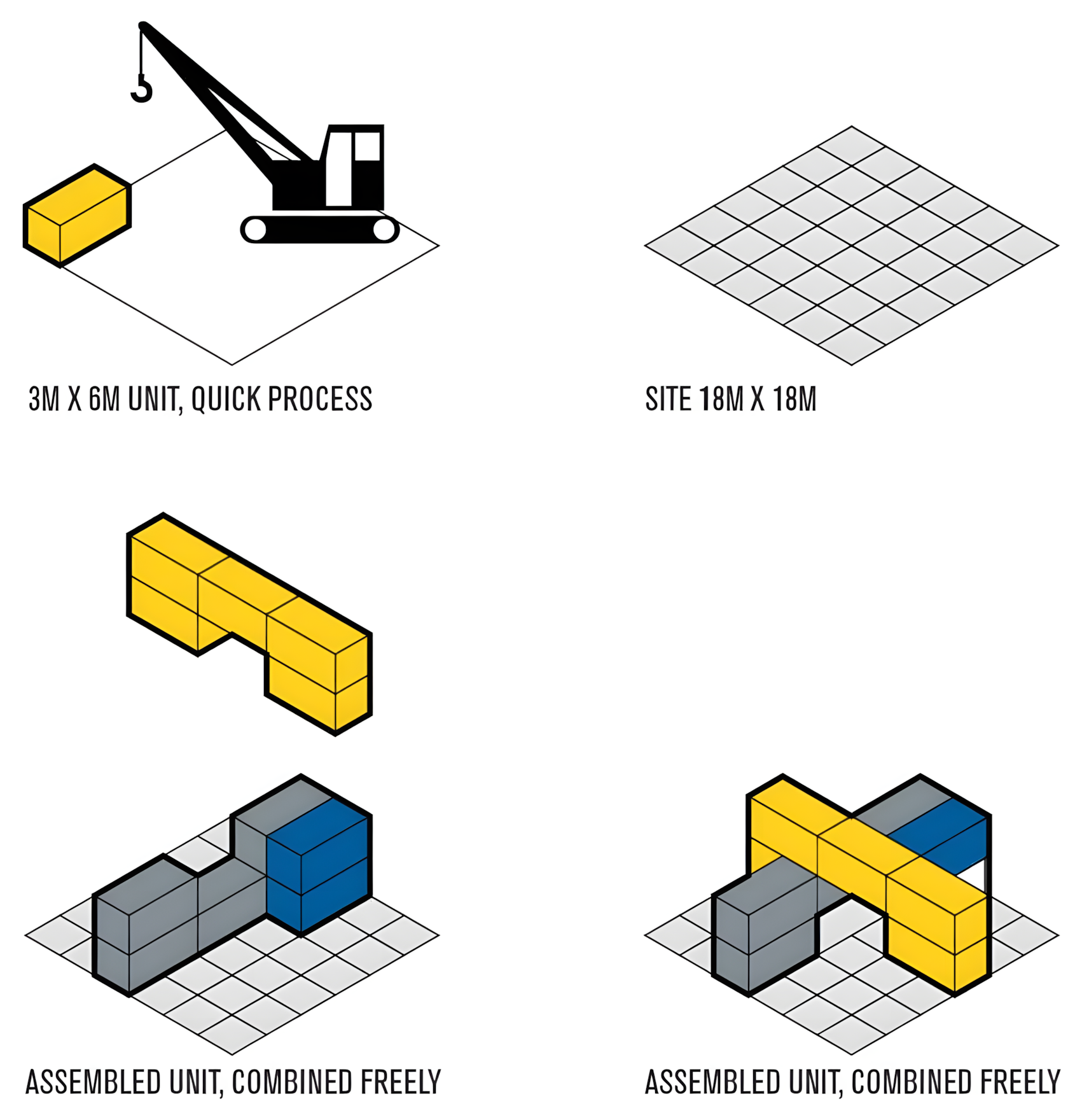 3M X 6M UNIT, QUICK PROCESS

SITE 18M X 18M

ASSEMBLED UNIT, COMBINED FREELY

ASSEMBLED UNIT, COMBINED FREELY